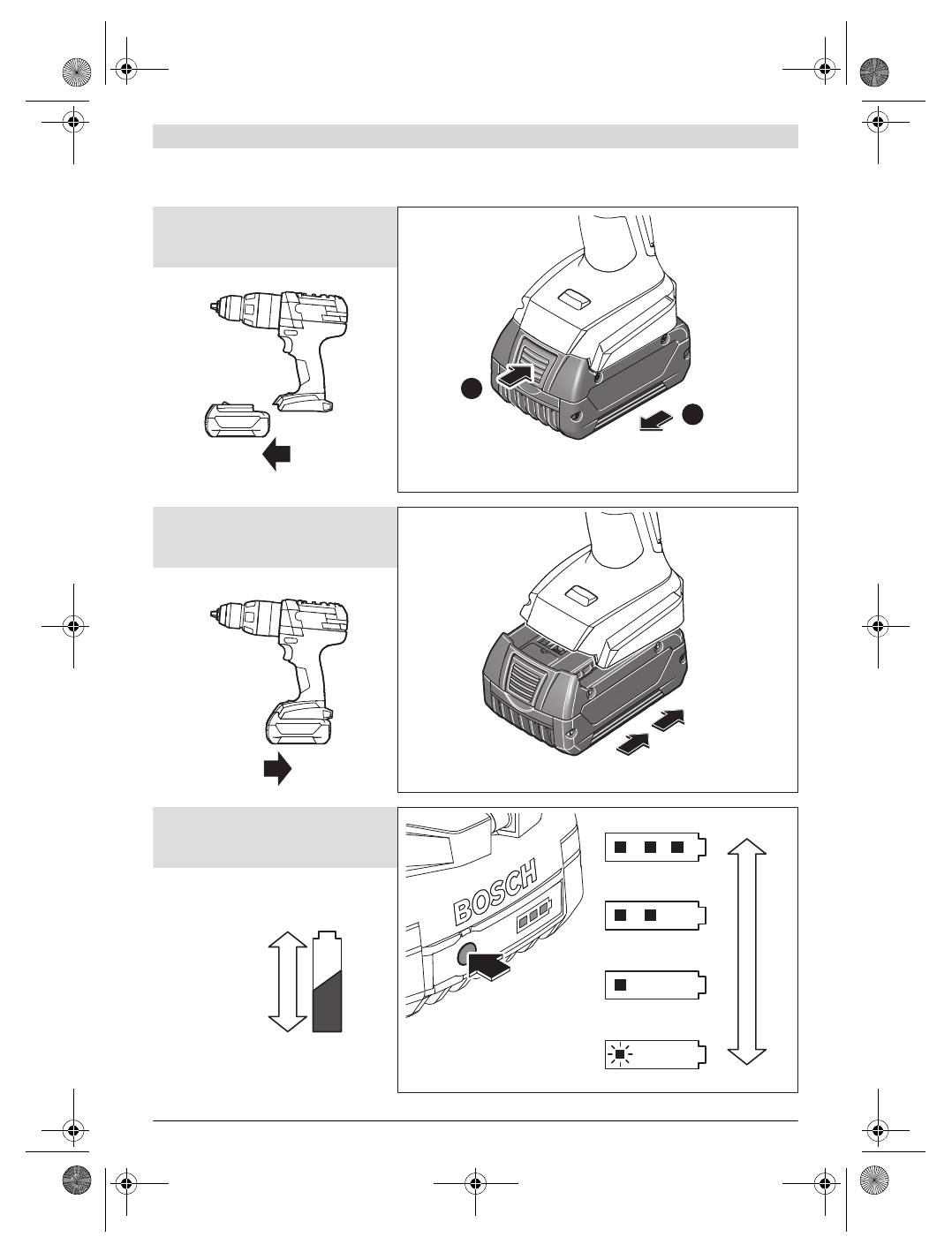 BOSCH