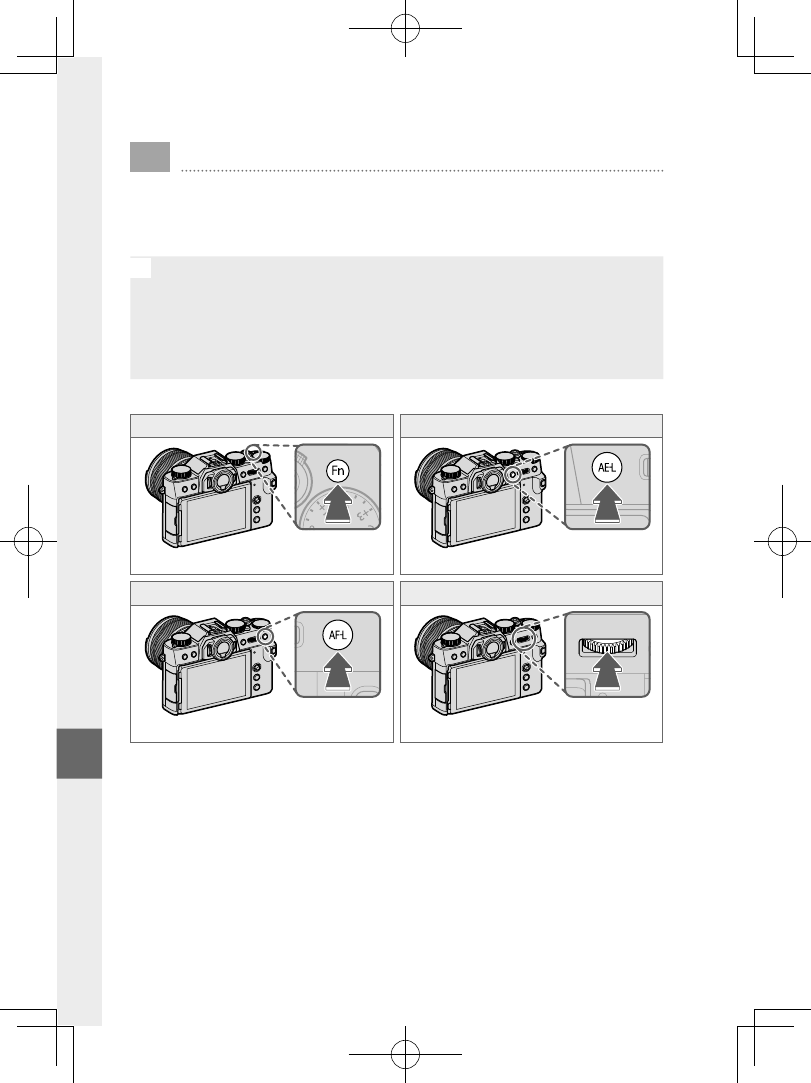 Fn

AE-L

AF-L