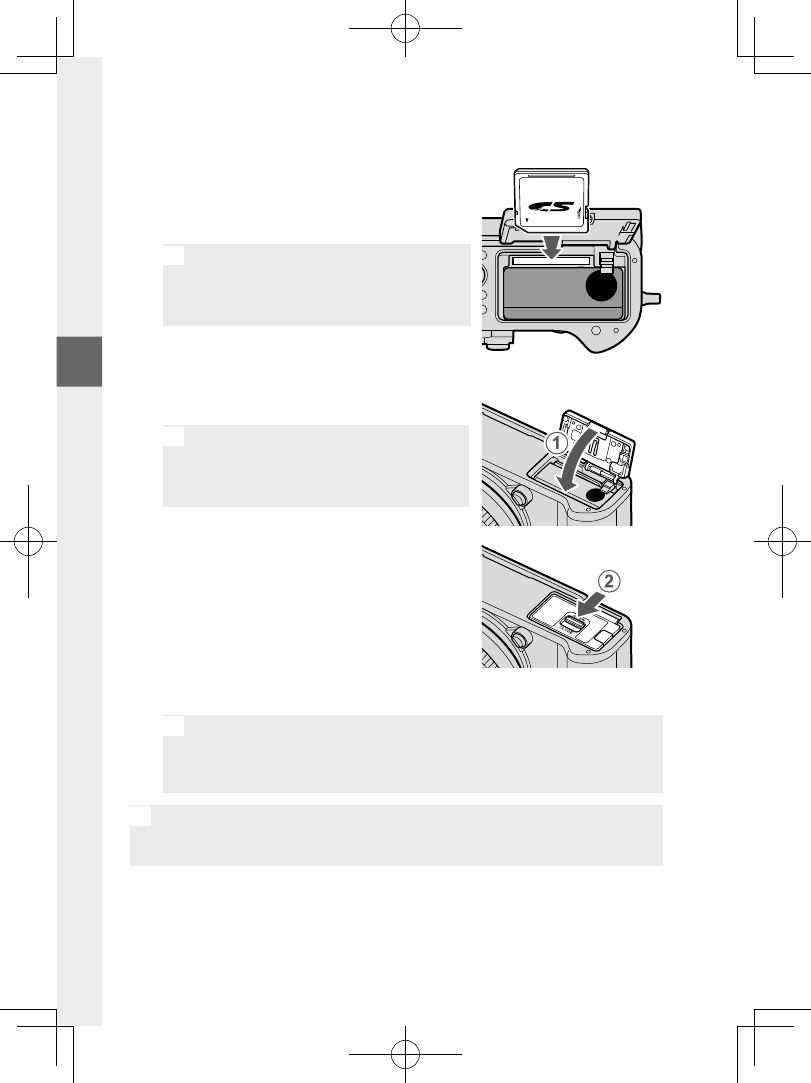 1
2