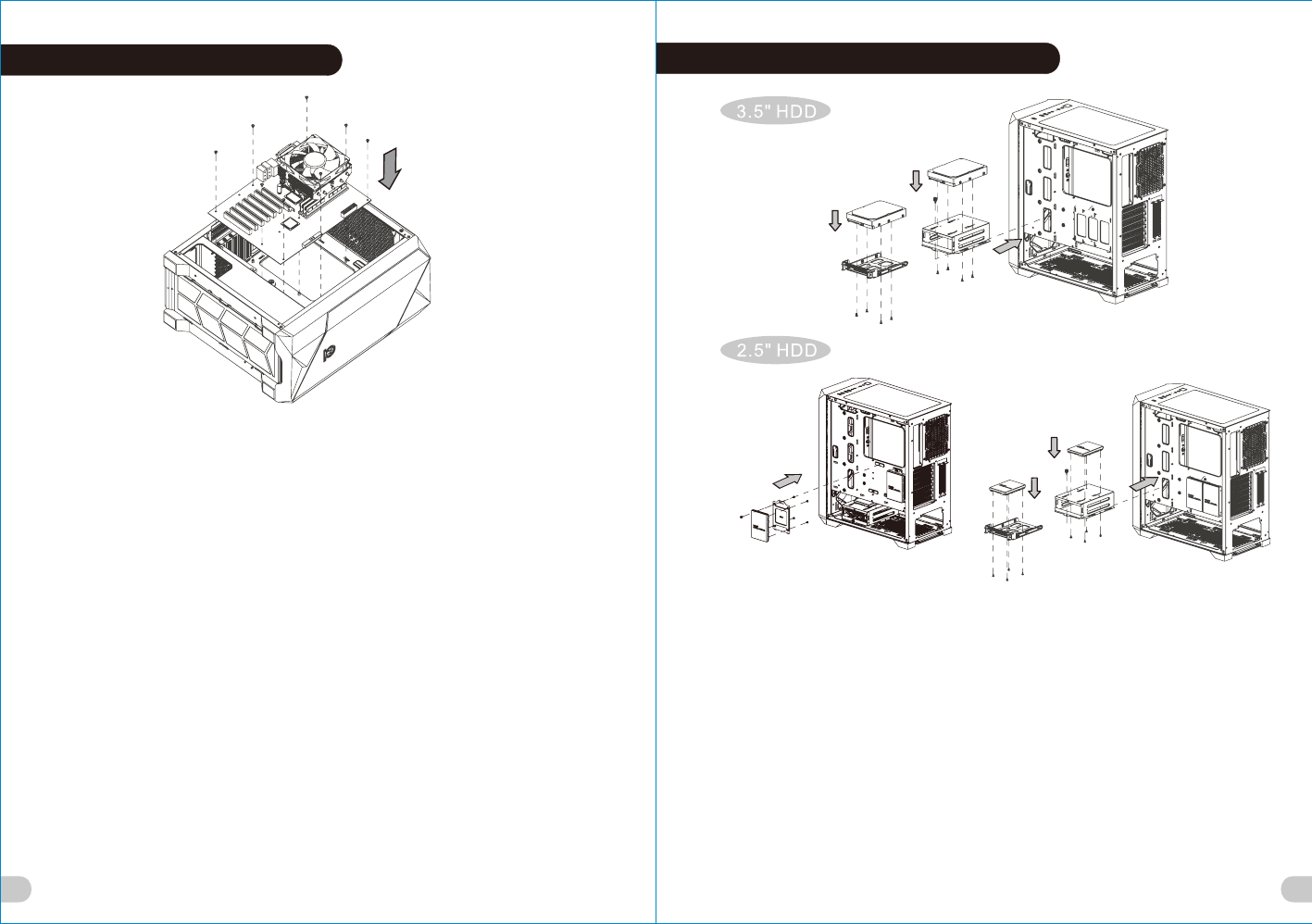 3.5" HDD

2.5" HDD