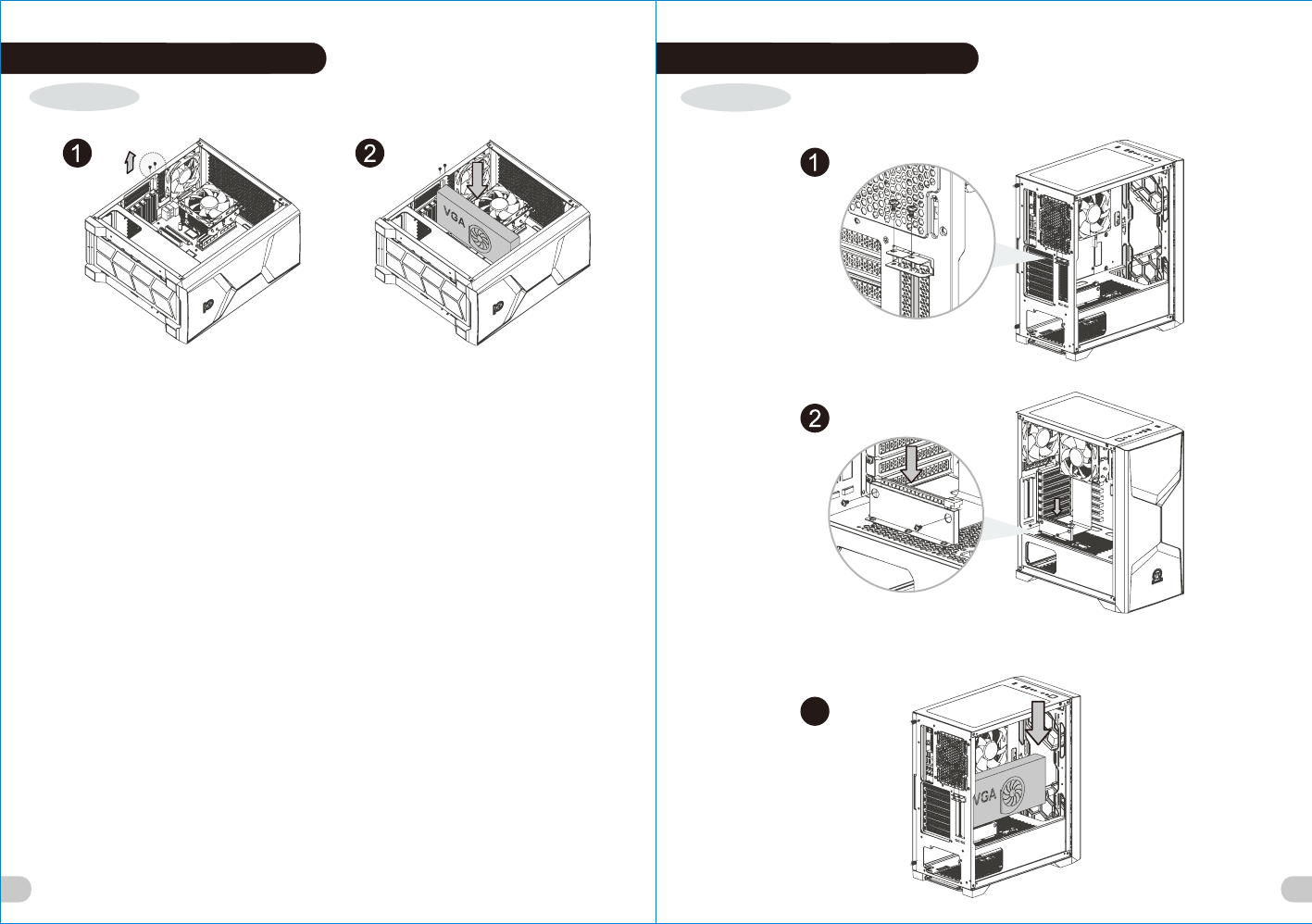 1

2

VGA

1

2

VGA