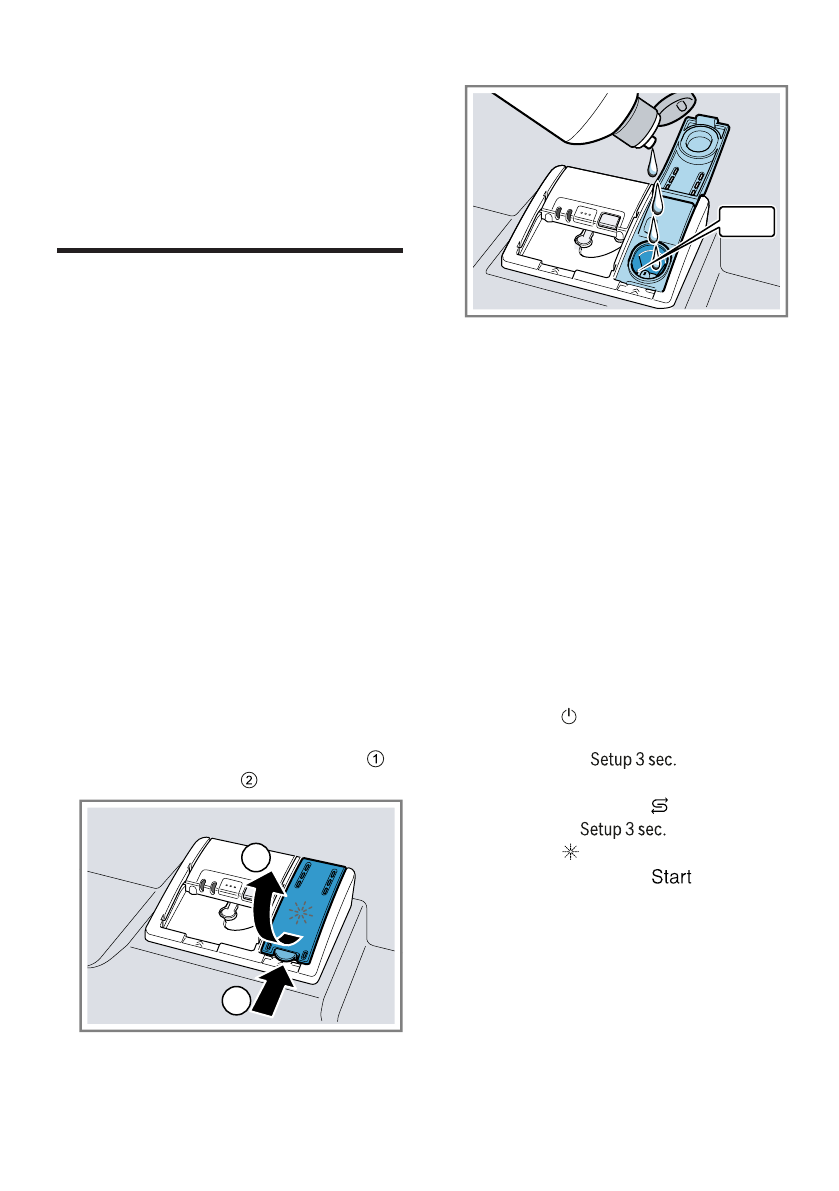 ①

②

Setup 3 sec.

Setup 3 sec.

Start