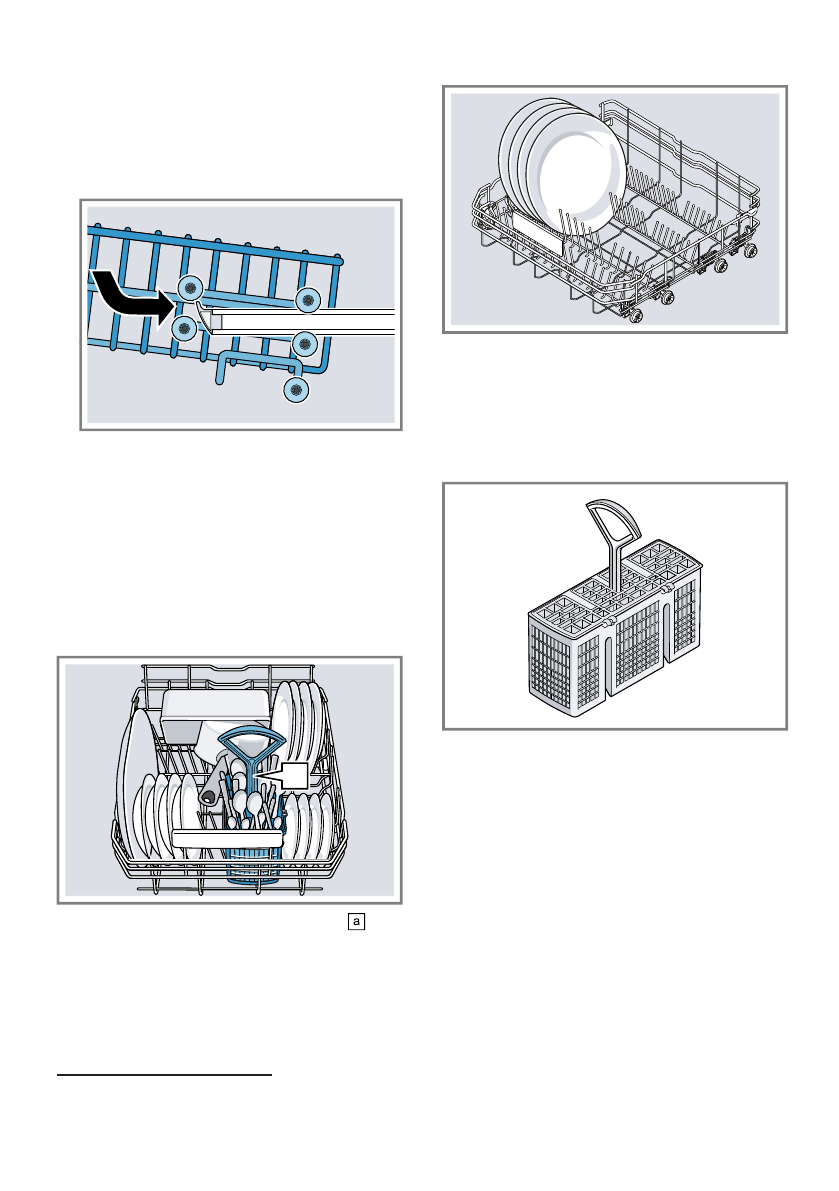 a