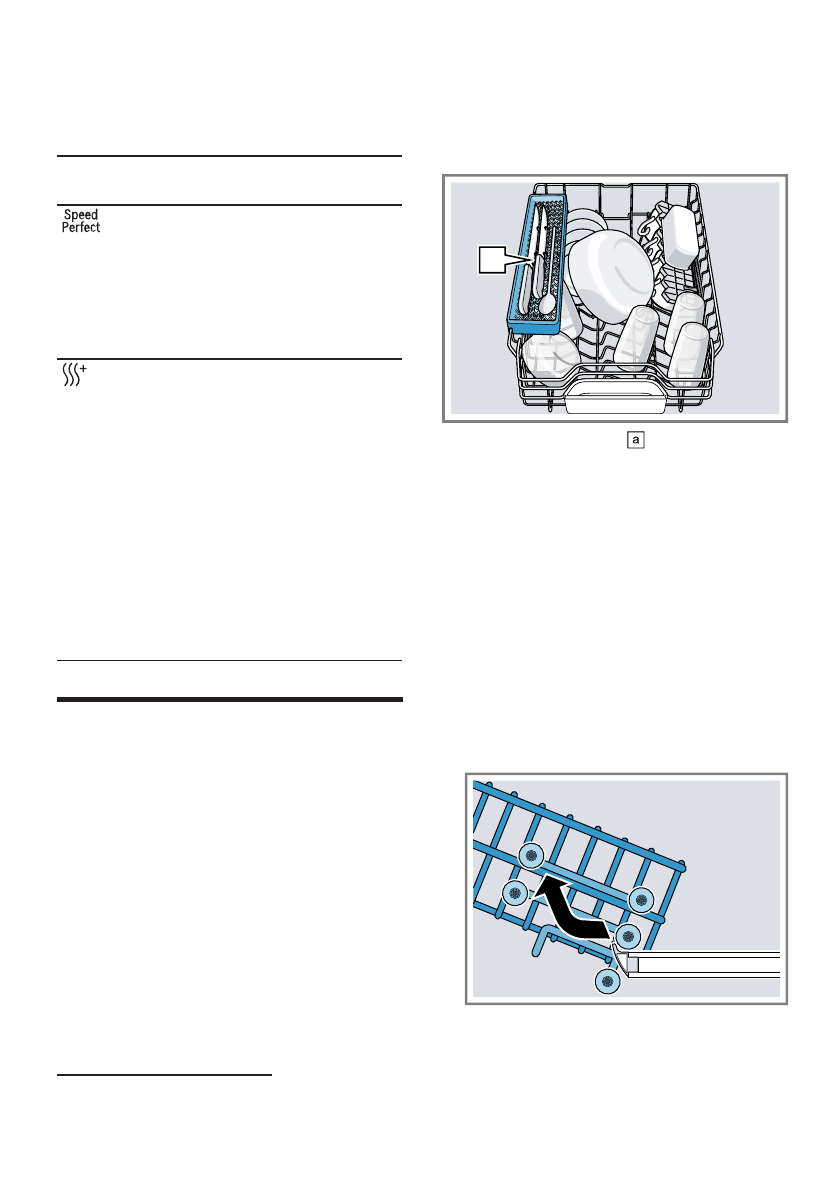 Speed
Perfect

a