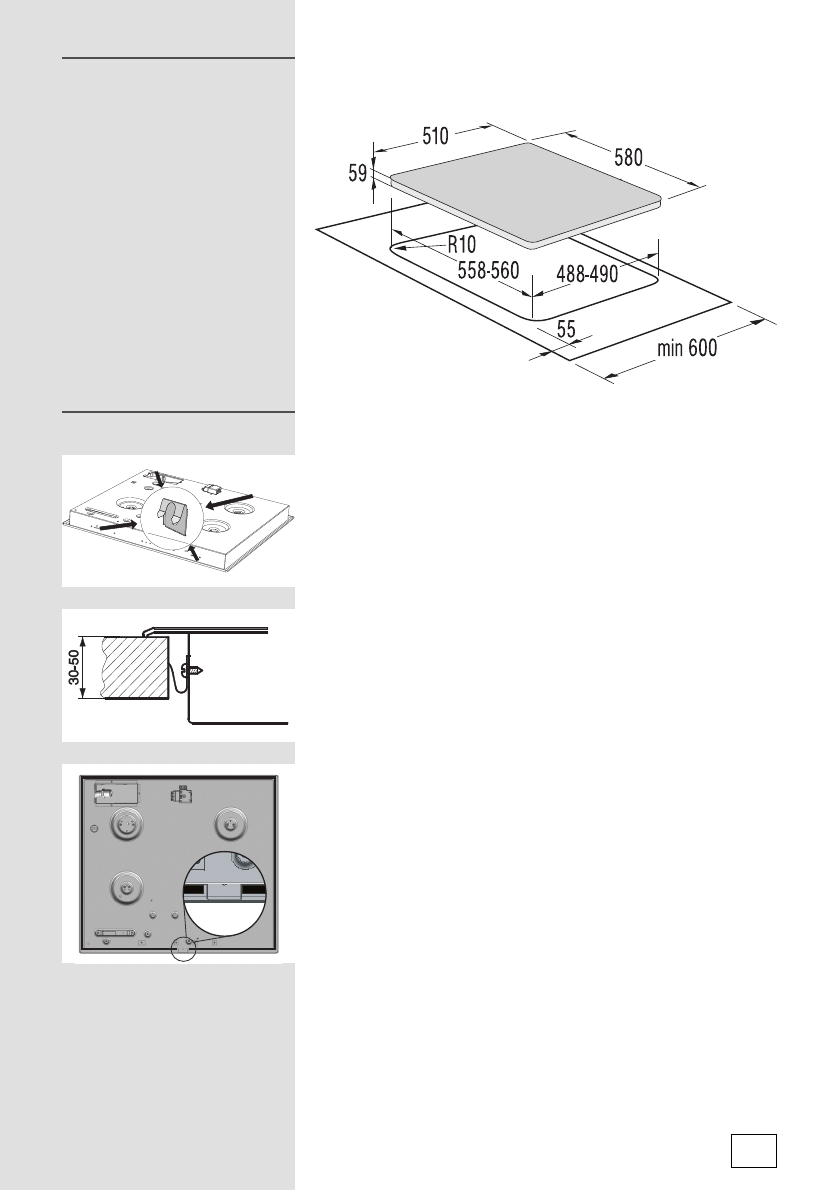 510
580
59
R10
558-560
488-490
55
min 600

30-50