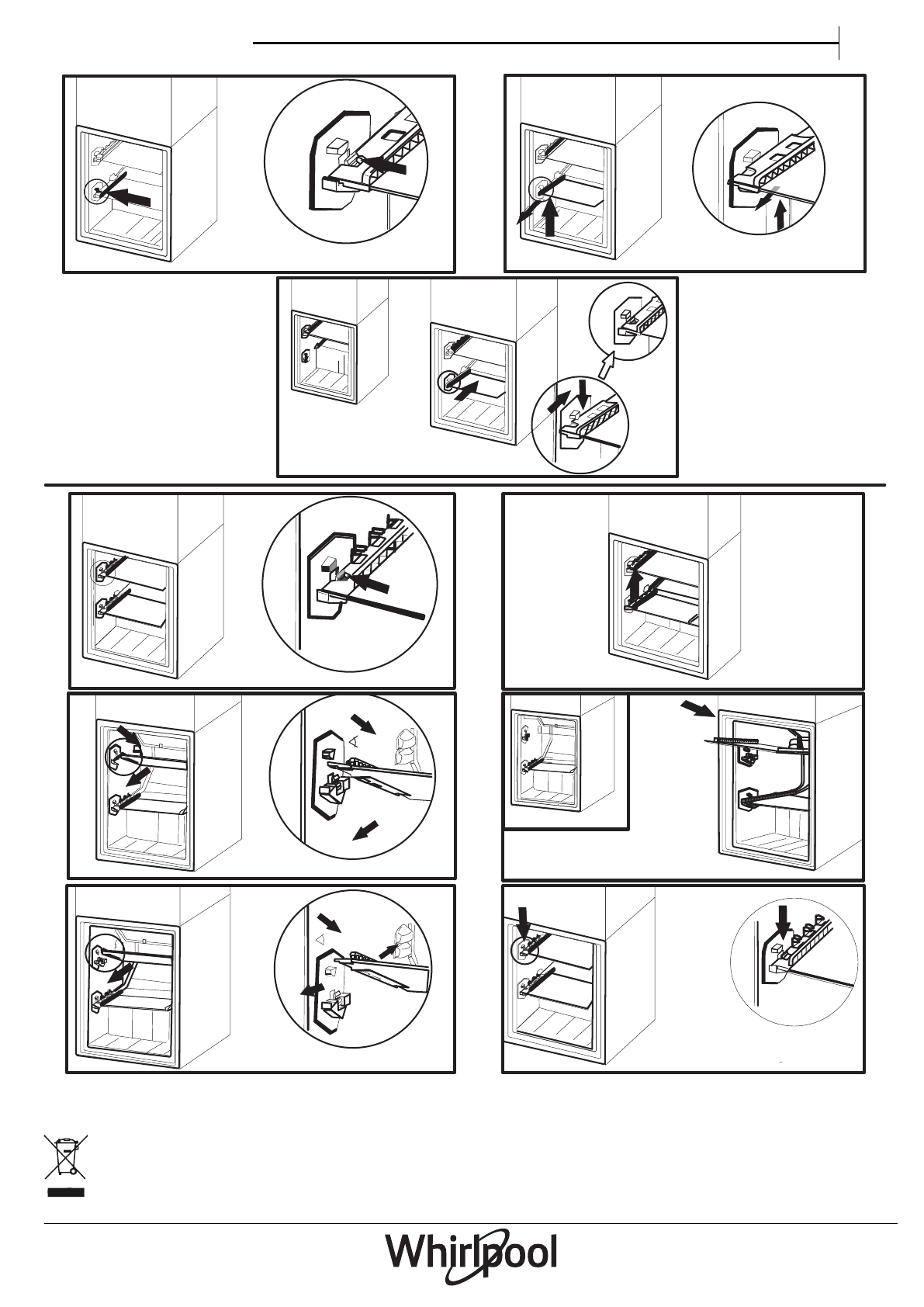 Whirlpool