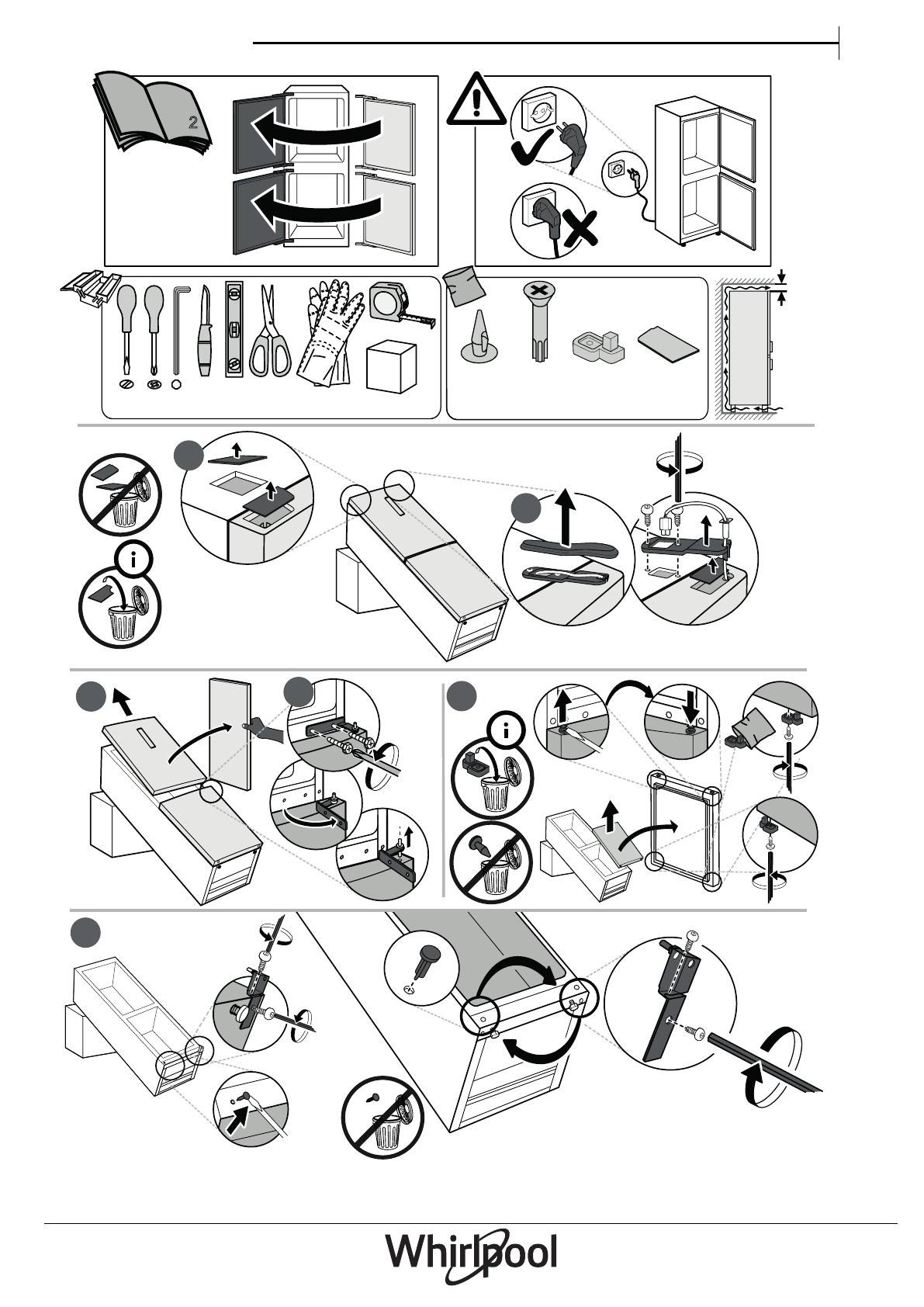 2

i

i

Whirlpool