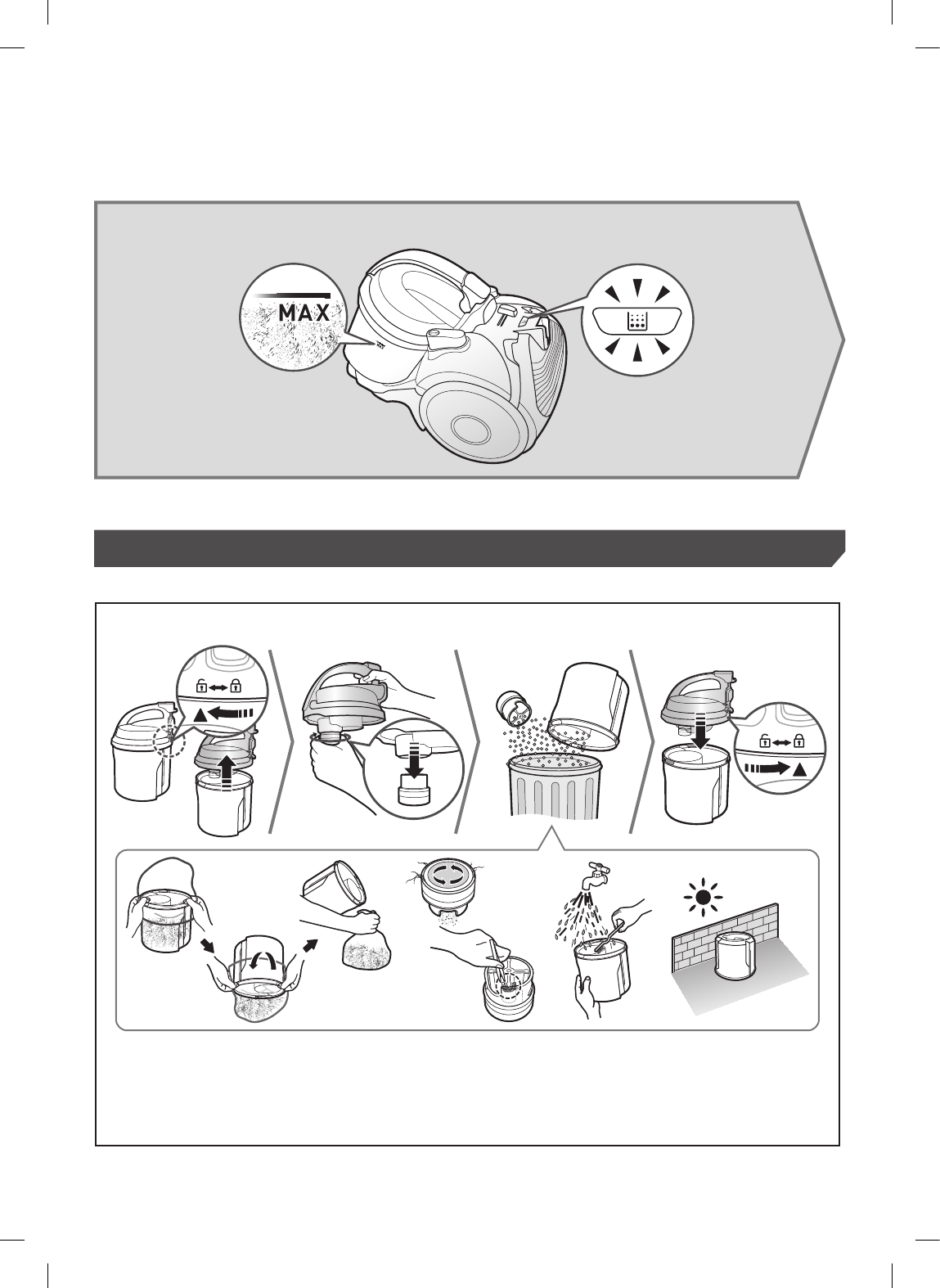 MAX