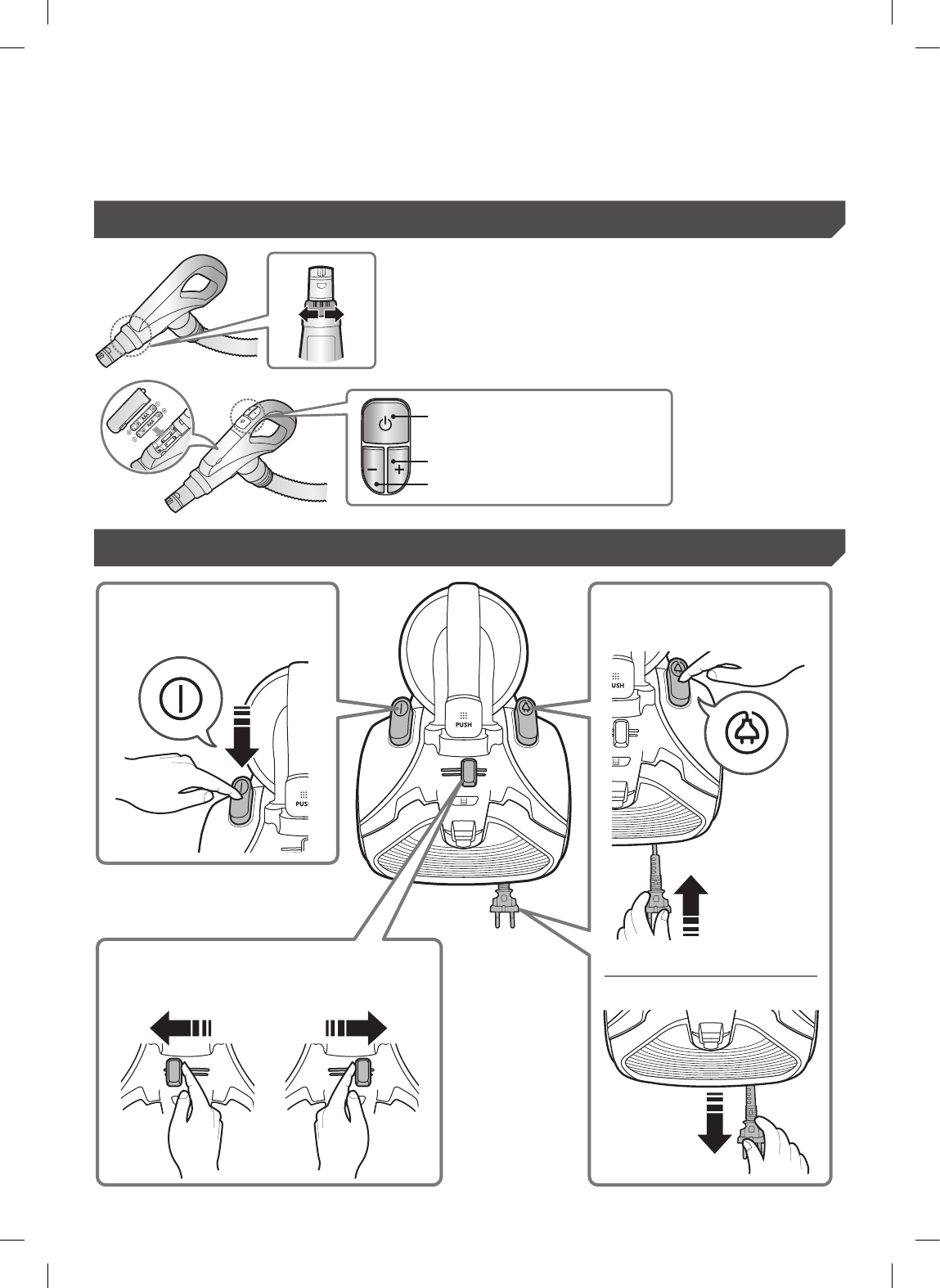 PUSH

PUSH

USH