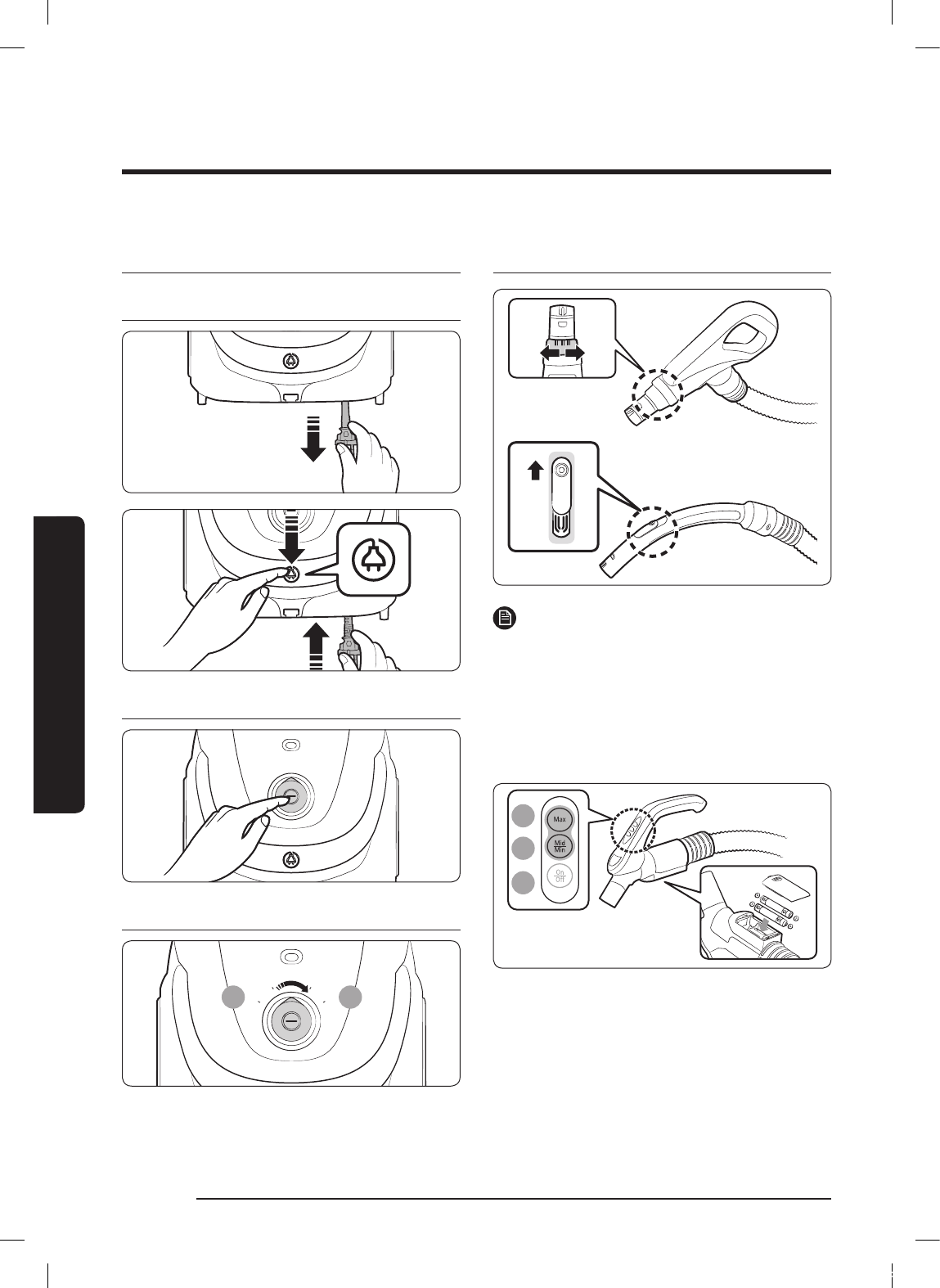 Max

Mid
Min

On
Off