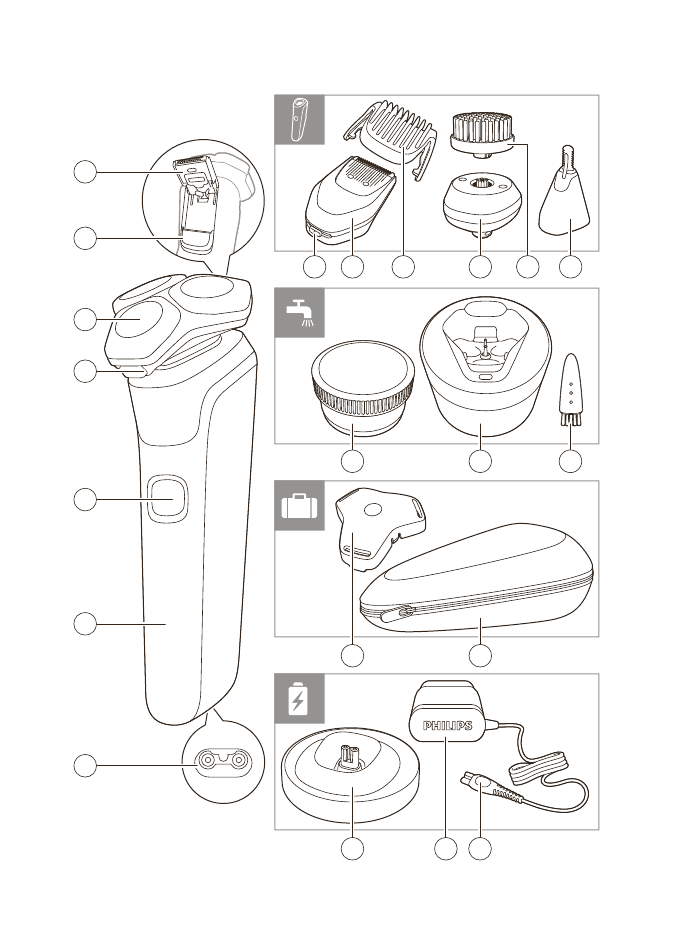 PHILIPS