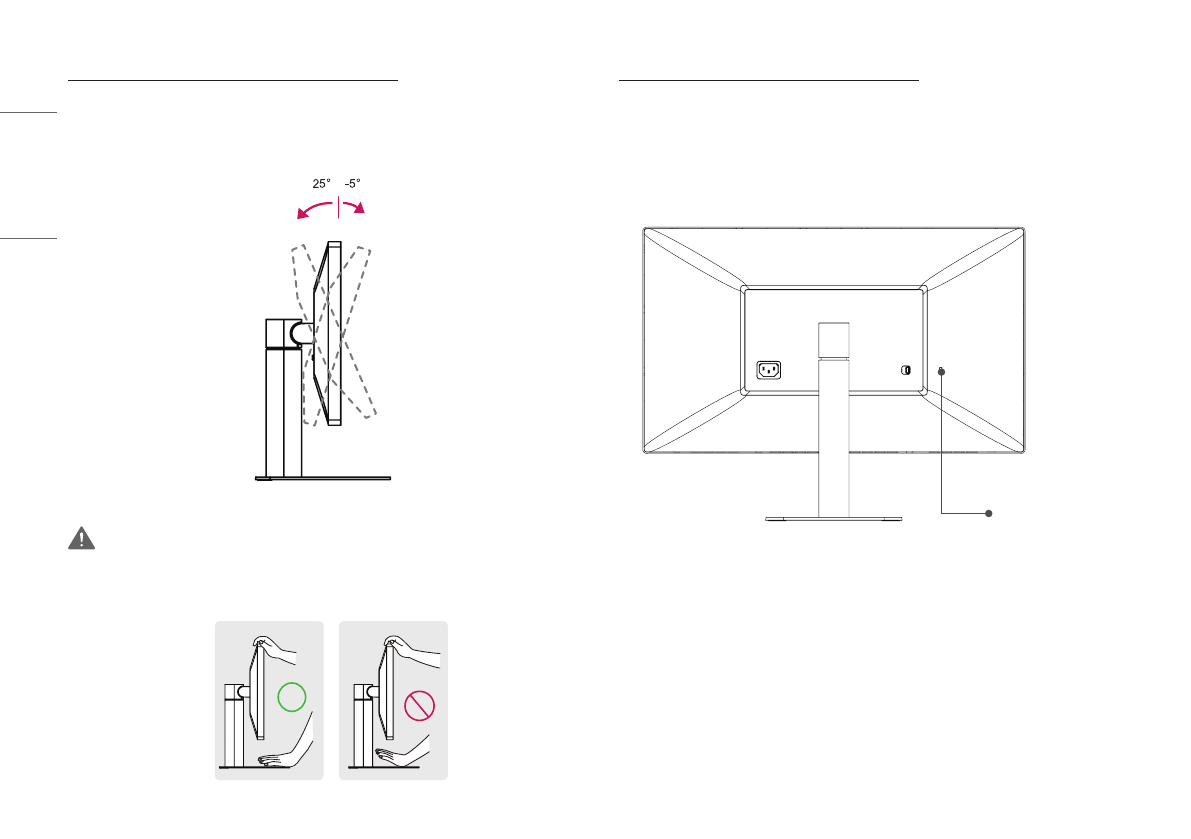 25°  -5°