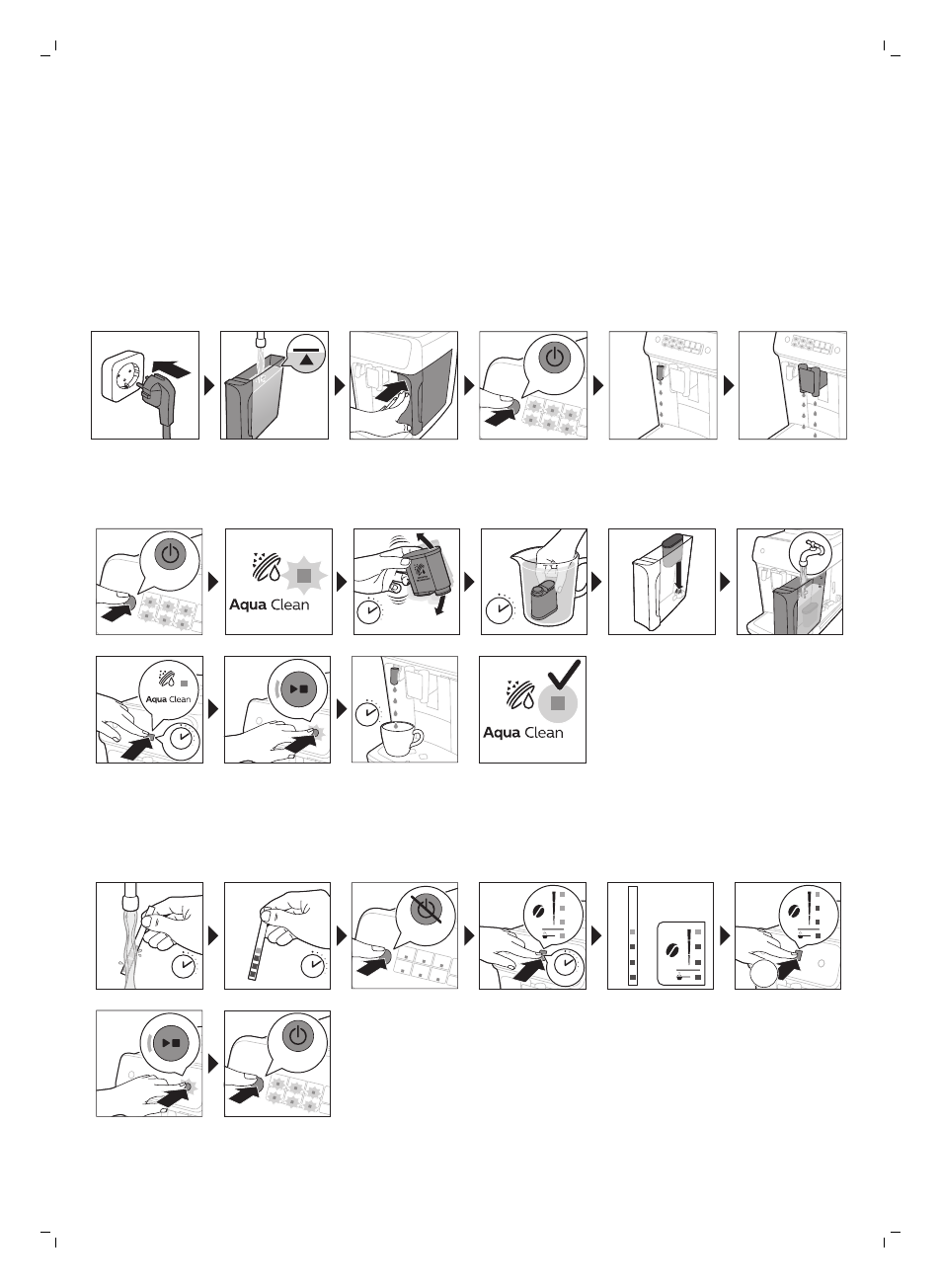 Aqua Clean

Aqua Clean

Aqua Clean