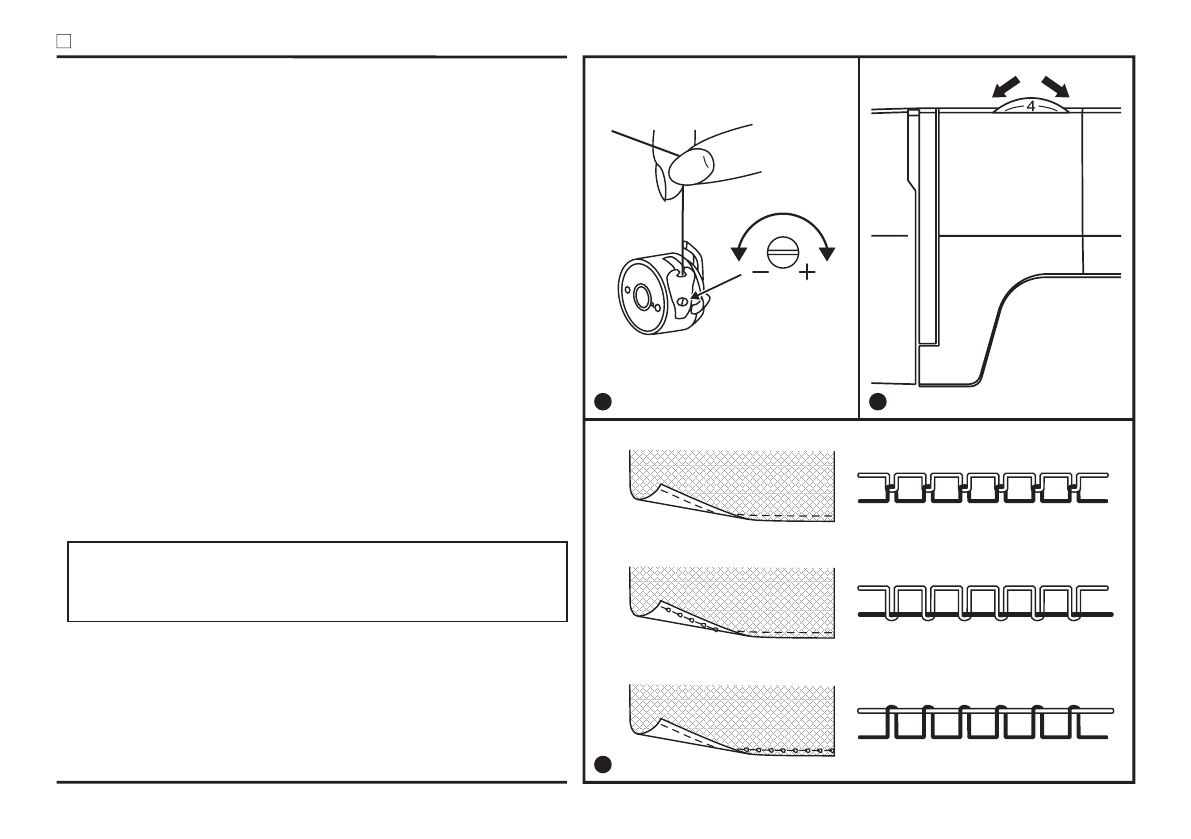 −
+
4