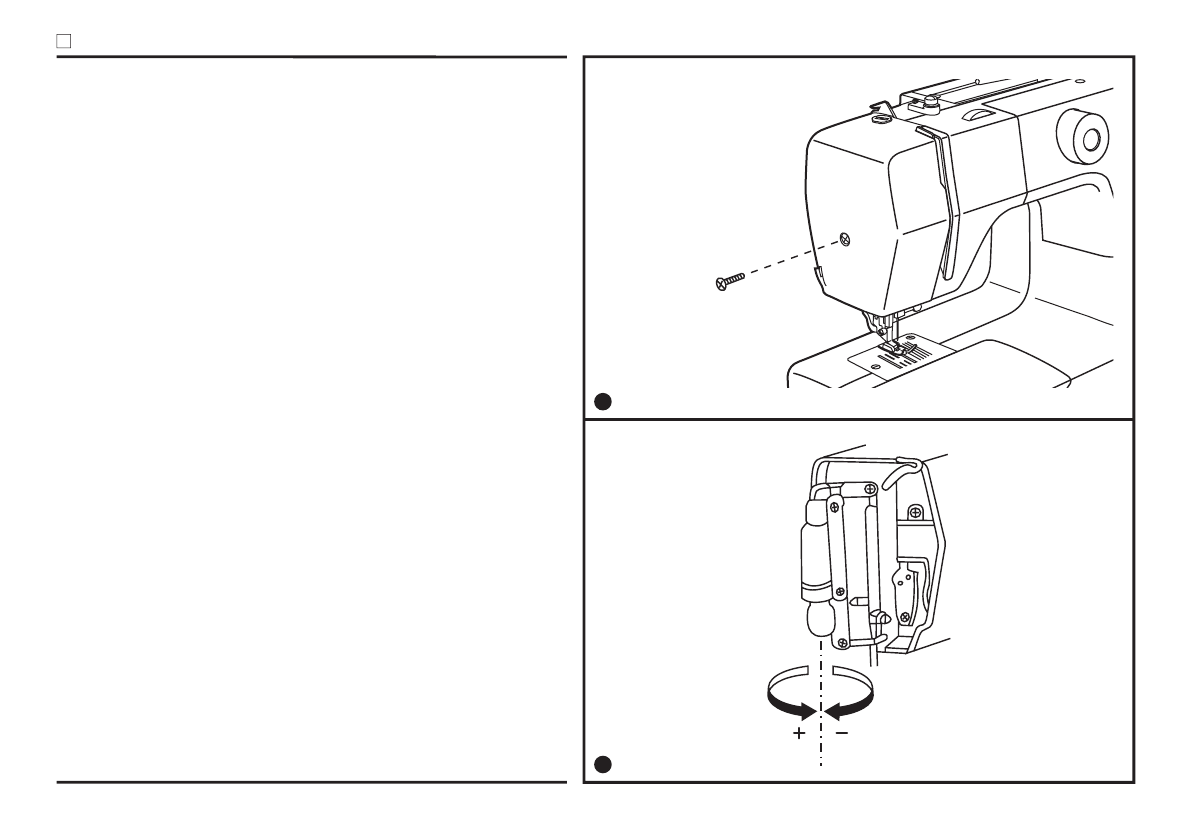 + −