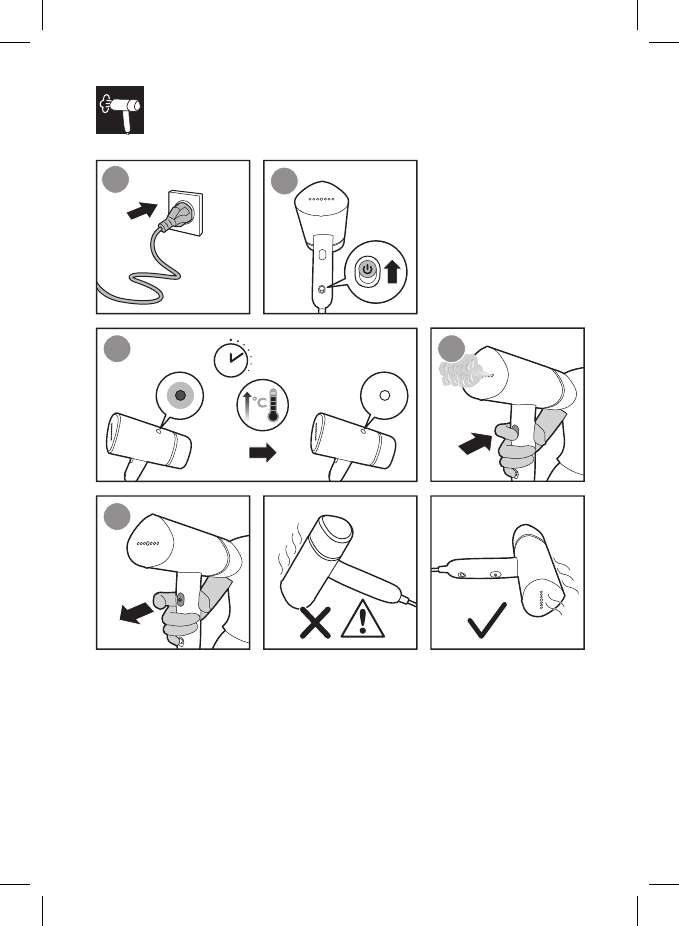 °C