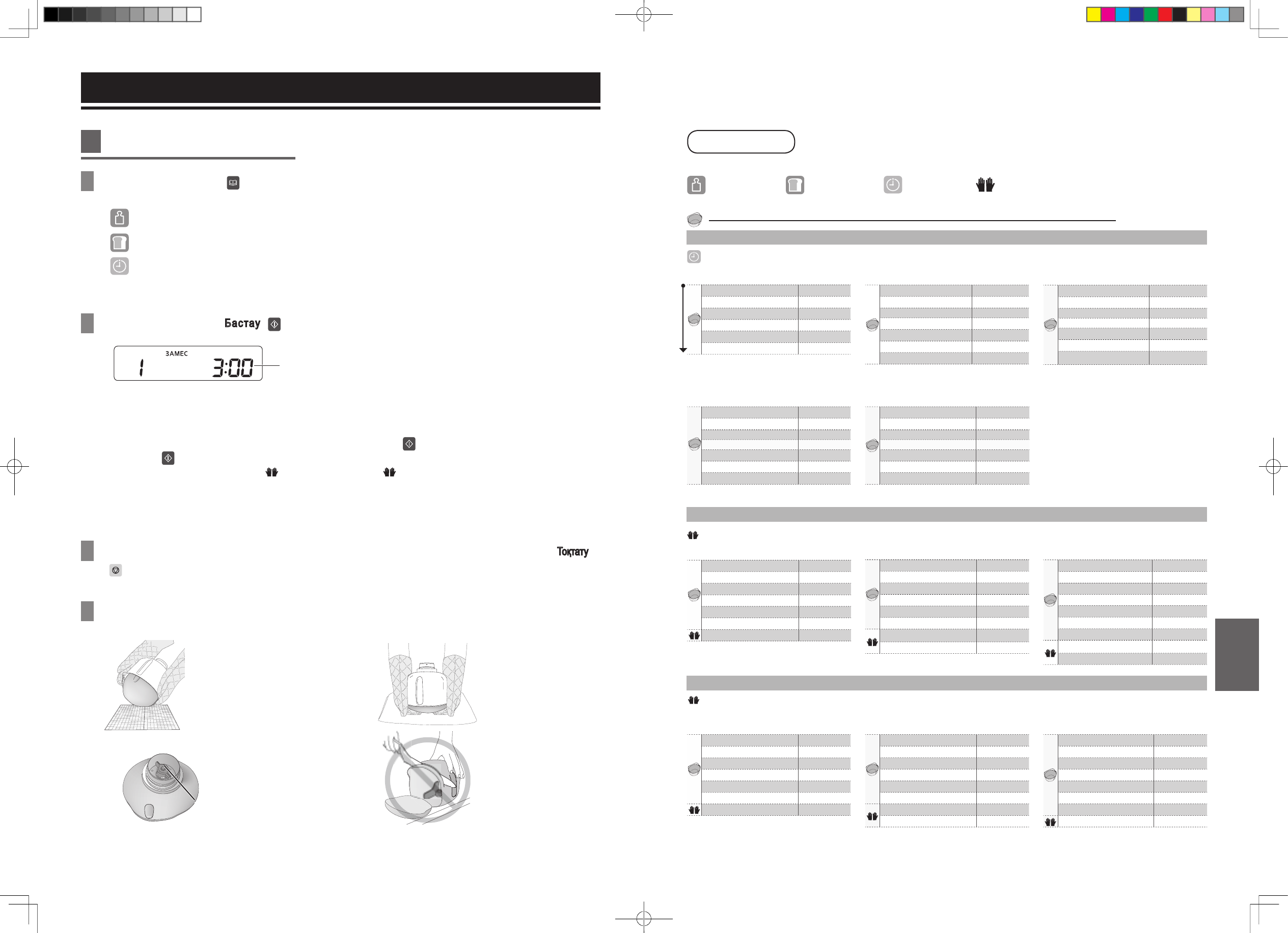 Бастау

ЗАМЕС
1 3:00

Тоқтату