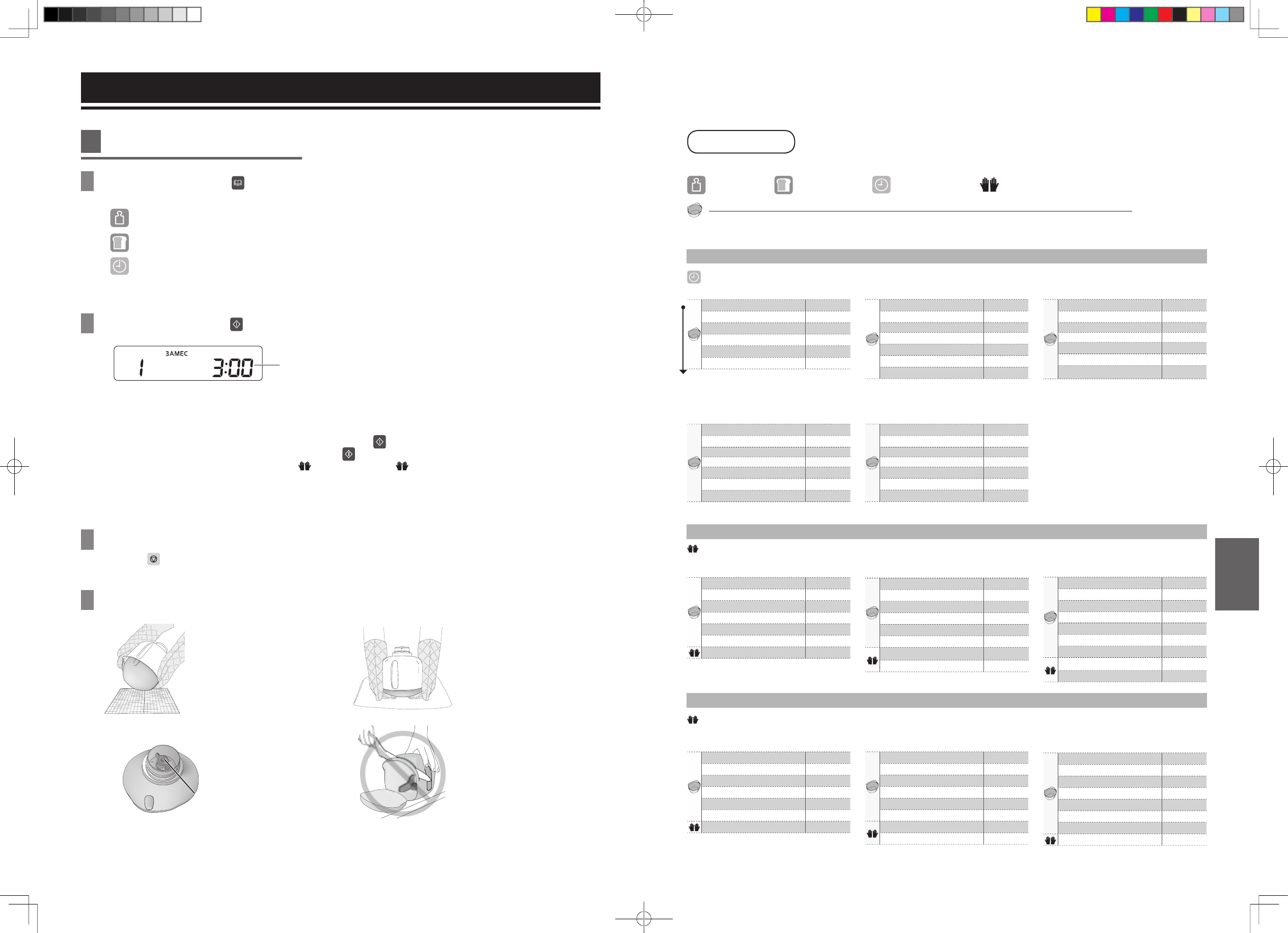 ЗАМЕС
1 3:00