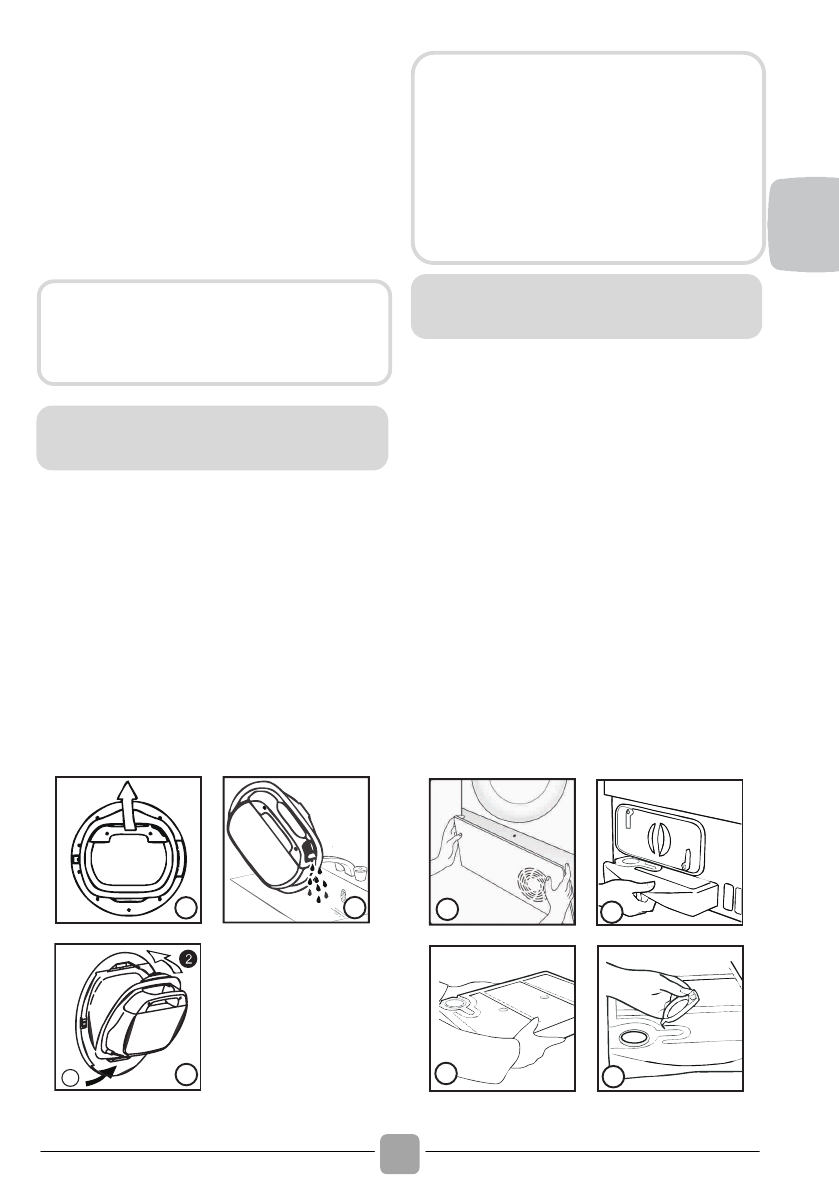 2