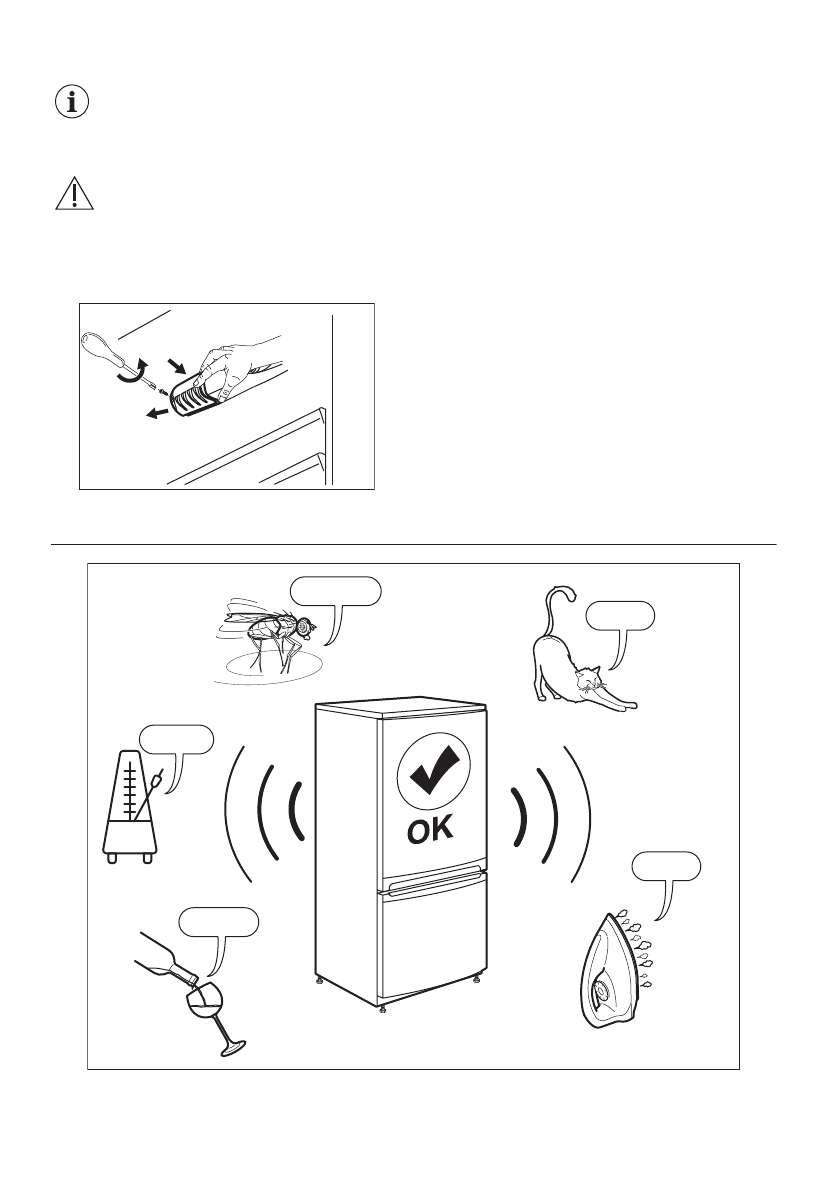 OK