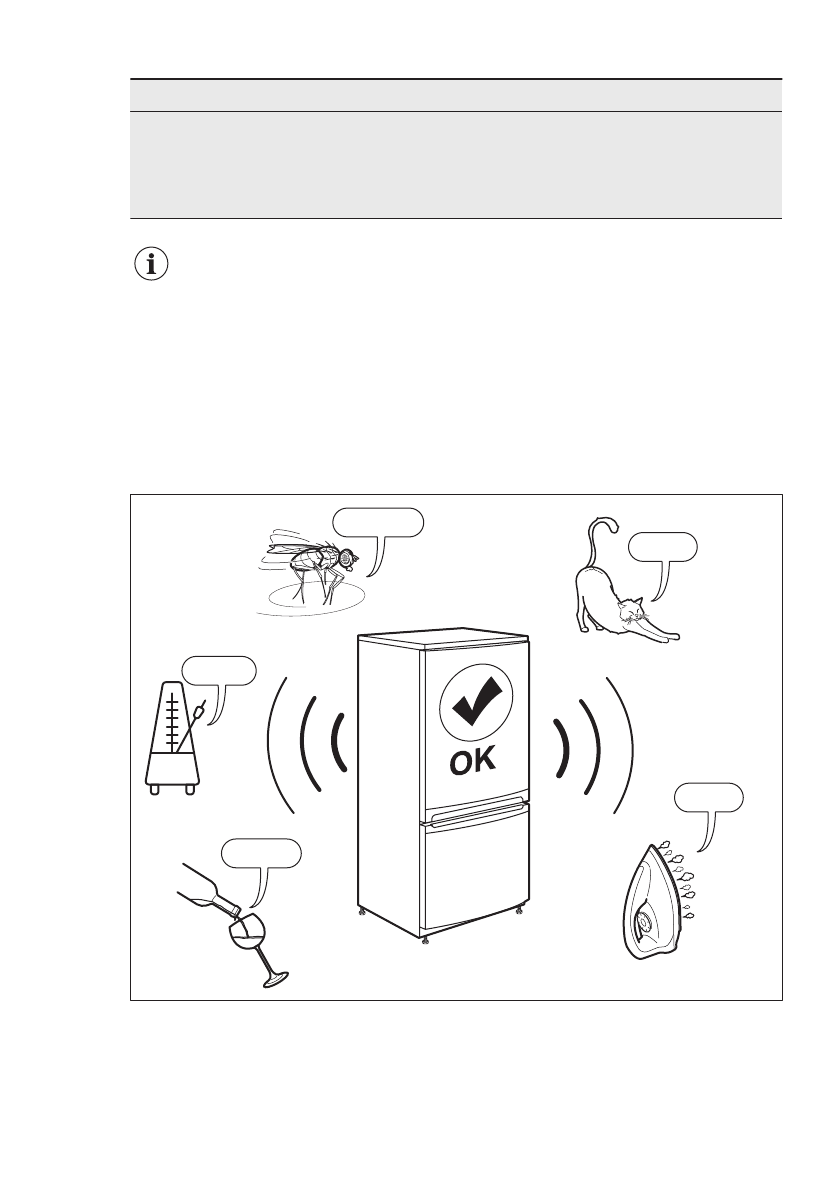 OK