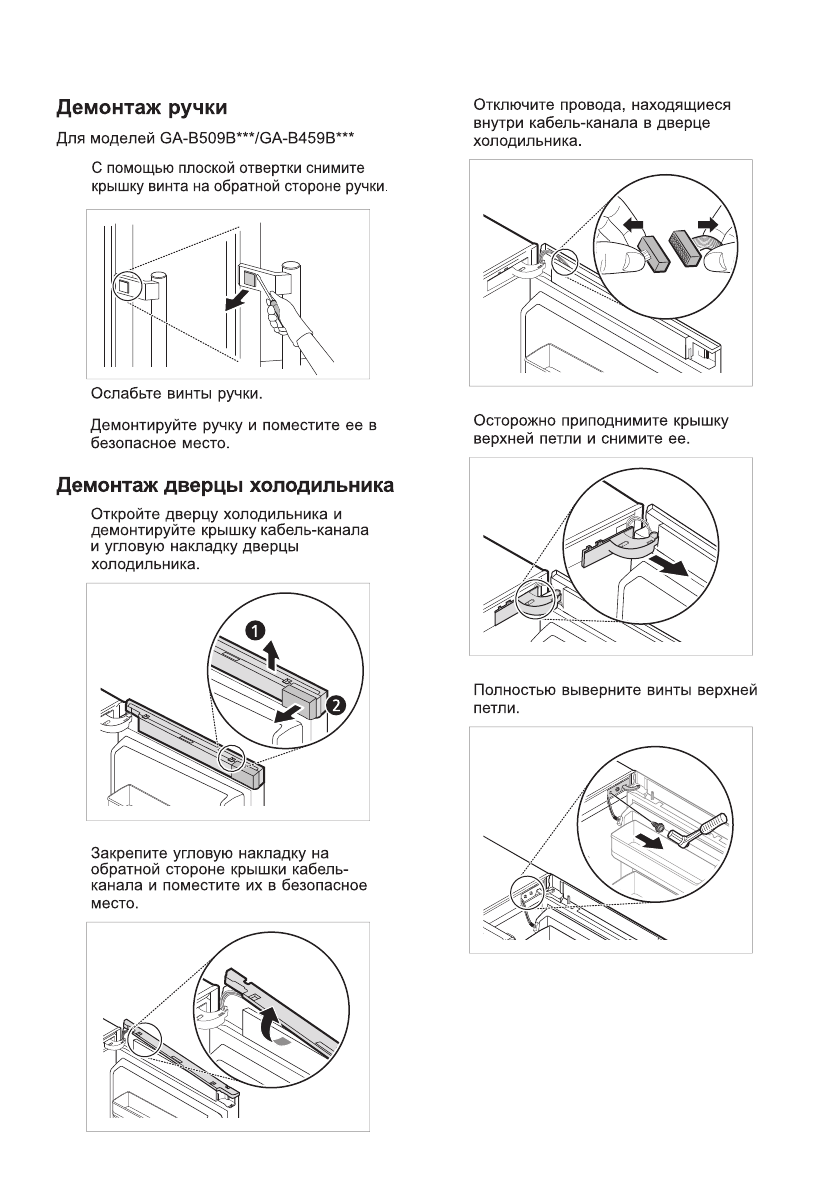 Демонтаж ручки

Для моделей GA-B509B***/GA-B459B***

С помощью плоской отвертки снимите крышку винта на обратной стороне ручки.

Ослабьте винты ручки.

Демонтируйте ручку и поместите ее в безопасное место.

Демонтаж дверцы холодильника

Откройте дверцу холодильника и демонтируйте крышку кабель-канала и угловую накладку дверцы холодильника.

1

2

Закрепите угловую накладку на обратной стороне крышки кабель-канала и поместите их в безопасное место.

Отключите провода, находящиеся внутри кабель-канала в дверце холодильника.

Осторожно приподнимите крышку верхней петли и снимите ее.

Полностью выверните винты верхней петли.