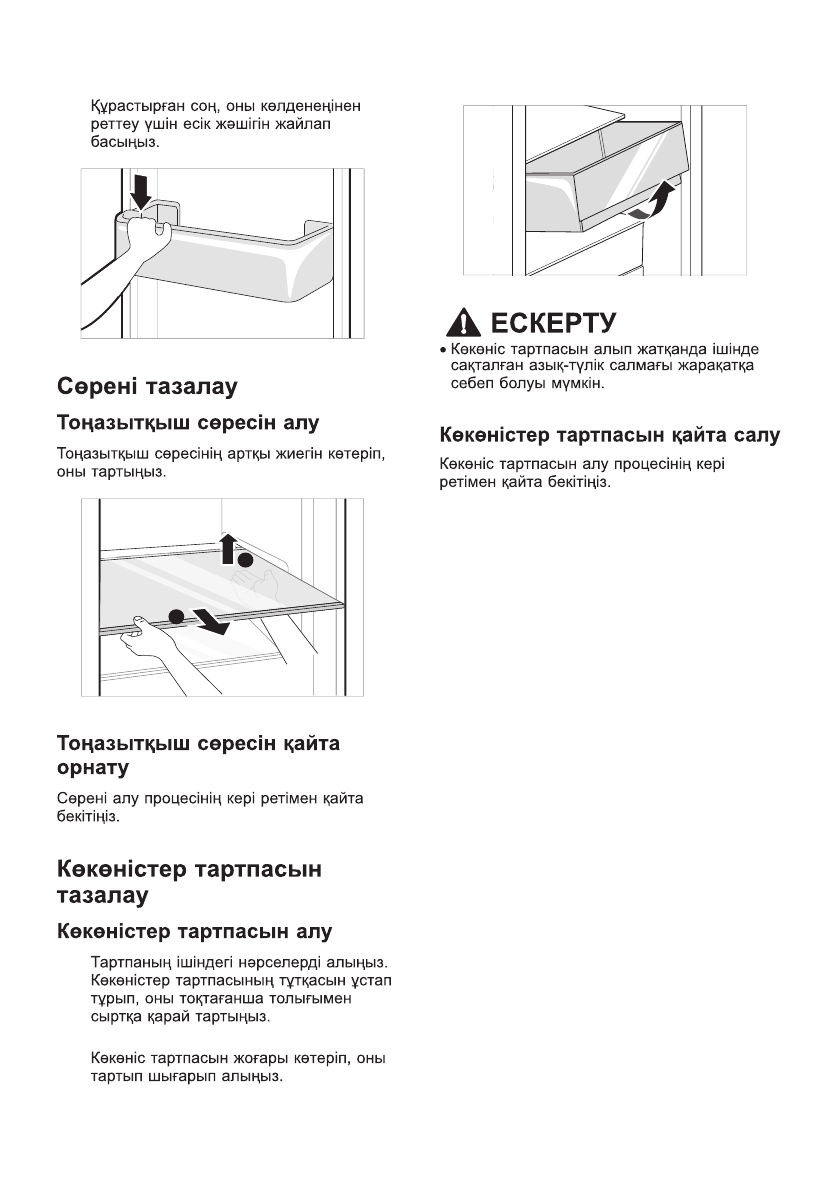 Құрастырған соң, оны көлденеңінен реттеу үшін есік жәшігін жайлап басыңыз.

Сөрені тазалау

Тоңазытқыш сөресін алу

Тоңазытқыш сөресінің артқы жиегін көтеріп, оны тартыңыз.

Тоңазытқыш сөресін қайта орнату

Сөрені алу процесінің кері ретімен қайта бекітіңіз.

Көкөністер тартпасын тазалау

Көкөністер тартпасын алу

Тартпаның ішіндегі нәрселерді алыңыз. Көкөністер тартпасының тұтқасын ұстап тұрып, оны тоқтағанша толығымен сыртқа қарай тартыңыз.

Көкөніс тартпасын жоғары көтеріп, оны тартып шығарып алыңыз.

ЕСКЕРТУ

• Көкөніс тартпасын алып жатқанда ішінде сақталған азық-түлік салмағы жарақатқа себеп болуы мүмкін.

Көкөністер тартпасын қайта салу

Көкөніс тартпасын алу процесінің кері ретімен қайта бекітіңіз.