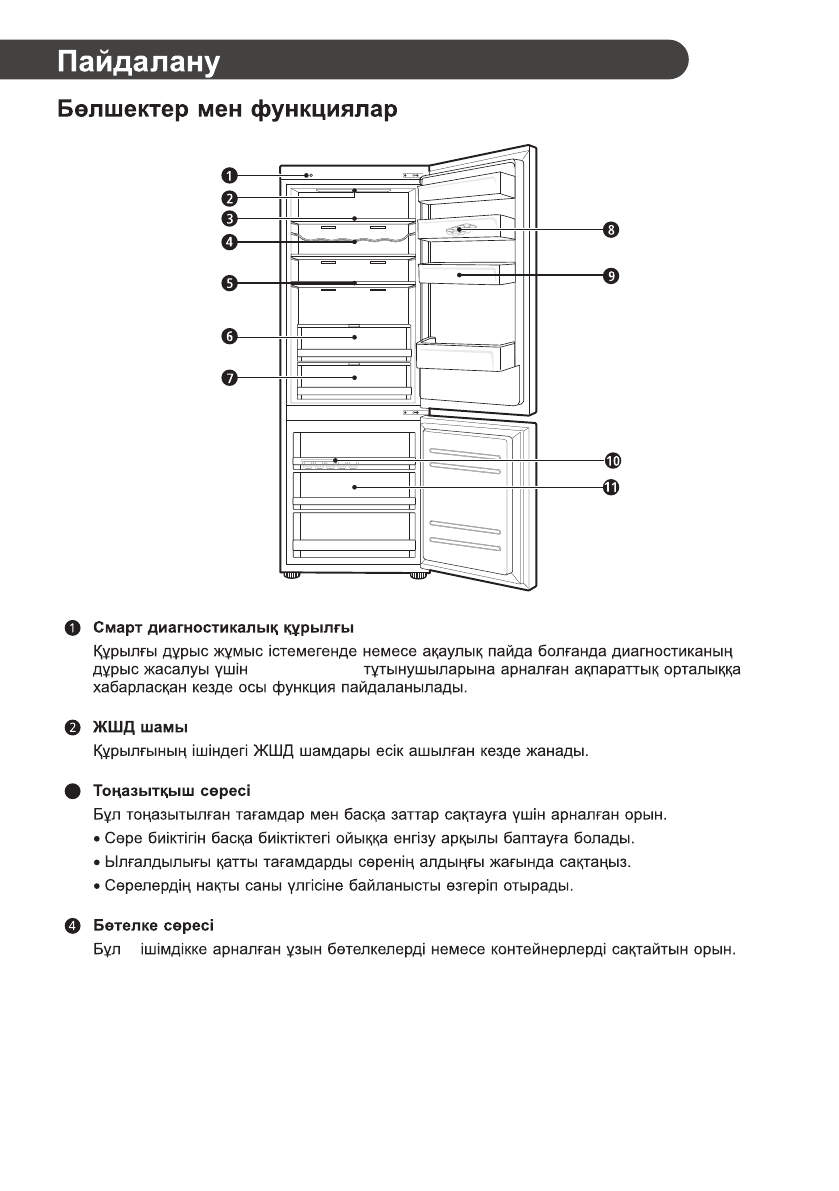 Пайдалану

Бөлшектер мен функциялар

1
2
3
4
5
6
7
8
9
10
11

1 Смарт диагностикалық құрылғы
Құрылғы дұрыс жұмыс істемегенде немесе ақаулық пайда болғанда диагностиканың дұрыс жасалуы үшін тұтынушыларына арналған ақпараттық орталыққа хабарласқан кезде осы функция пайдаланылады.

2 ЖШД шамы
Құрылғының ішіндегі ЖШД шамдары есік ашылған кезде жанады.

Тоңазытқыш сөресі
Бұл тоңазытылған тағамдар мен басқа заттар сақтауға үшін арналған орын.
• Сөре биіктігін басқа биіктіктегі ойыққа енгізу арқылы баптауға болады.
• Ылғалдылығы қатты тағамдарды сөренің алдыңғы жағында сақтаңыз.
• Сөрелердің нақты саны үлгісіне байланысты өзгеріп отырады.

4 Бөтелке сөресі
Бұл ішімдікке арналған ұзын бөтелкелерді немесе контейнерлерді сақтайтын орын.