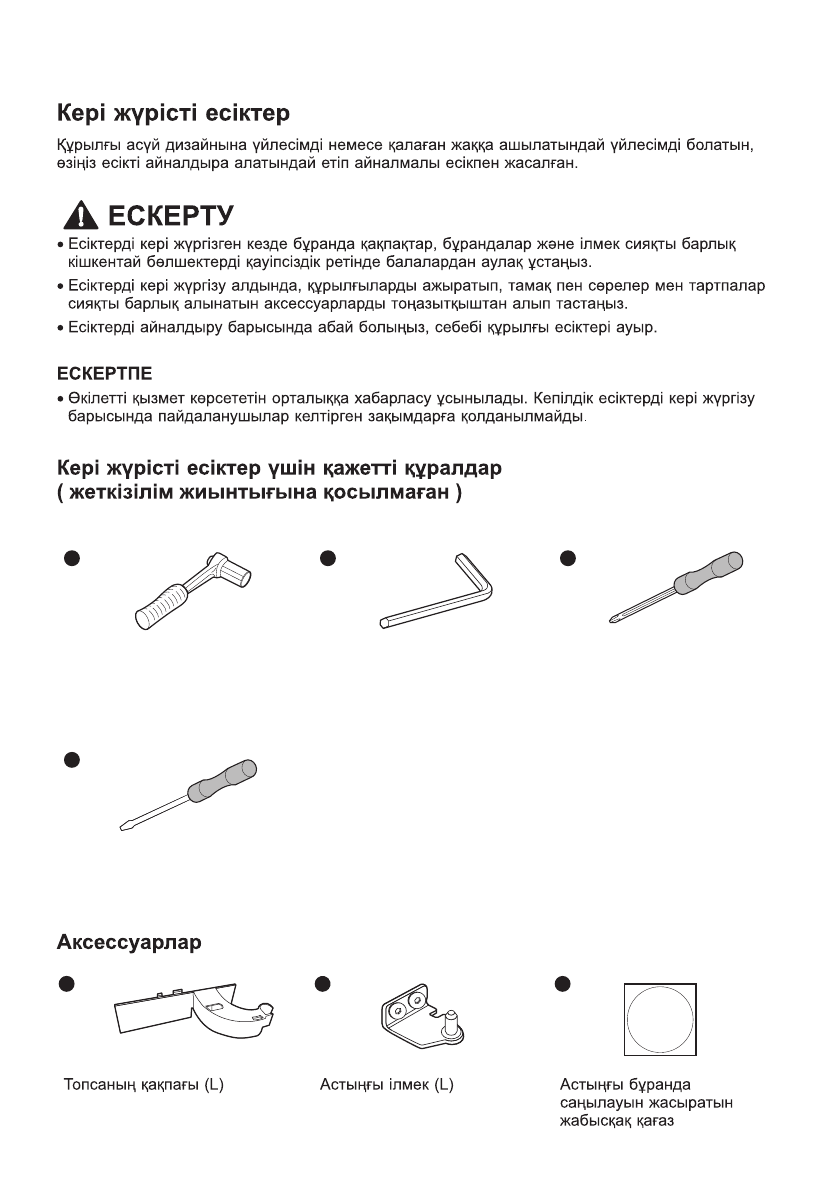 Кері жүрісті есіктер

Құрылғы асүй дизайнына үйлесімді немесе қалаған жаққа ашылатындай үйлесімді болатын, өзіңіз есікті айналдыра алатындай етіп айналмалы есікпен жасалған.

ЕСКЕРТУ

• Есіктерді кері жүргізген кезде бұранда қақпақтар, бұрандалар және ілмек сияқты барлық кішкентай бөлшектерді қауіпсіздік ретінде балалардан аулақ ұстаңыз.
• Есіктерді кері жүргізу алдында, құрылғыларды ажыратып, тамақ пен сөрелер мен тартпалар сияқты барлық алынатын аксессуарларды тоңазытқыштан алып тастаңыз.
• Есіктерді айналдыру барысында абай болыңыз, себебі құрылғы есіктері ауыр.

ЕСКЕРТПЕ

• Өкілетті қызмет көрсететін орталыққа хабарласу ұсынылады. Кепілдік есіктерді кері жүргізу барысында пайдаланушылар келтірген зақымдарға қолданылмайды.

Кері жүрісті есіктер үшін қажетті құралдар
( жеткізілім жиынтығына қосылмаған )

Аксессуарлар

Топсаның қақпағы (L)

Астыңғы ілмек (L)

Астыңғы бұранда саңылауын жасыратын жабысқақ қағаз