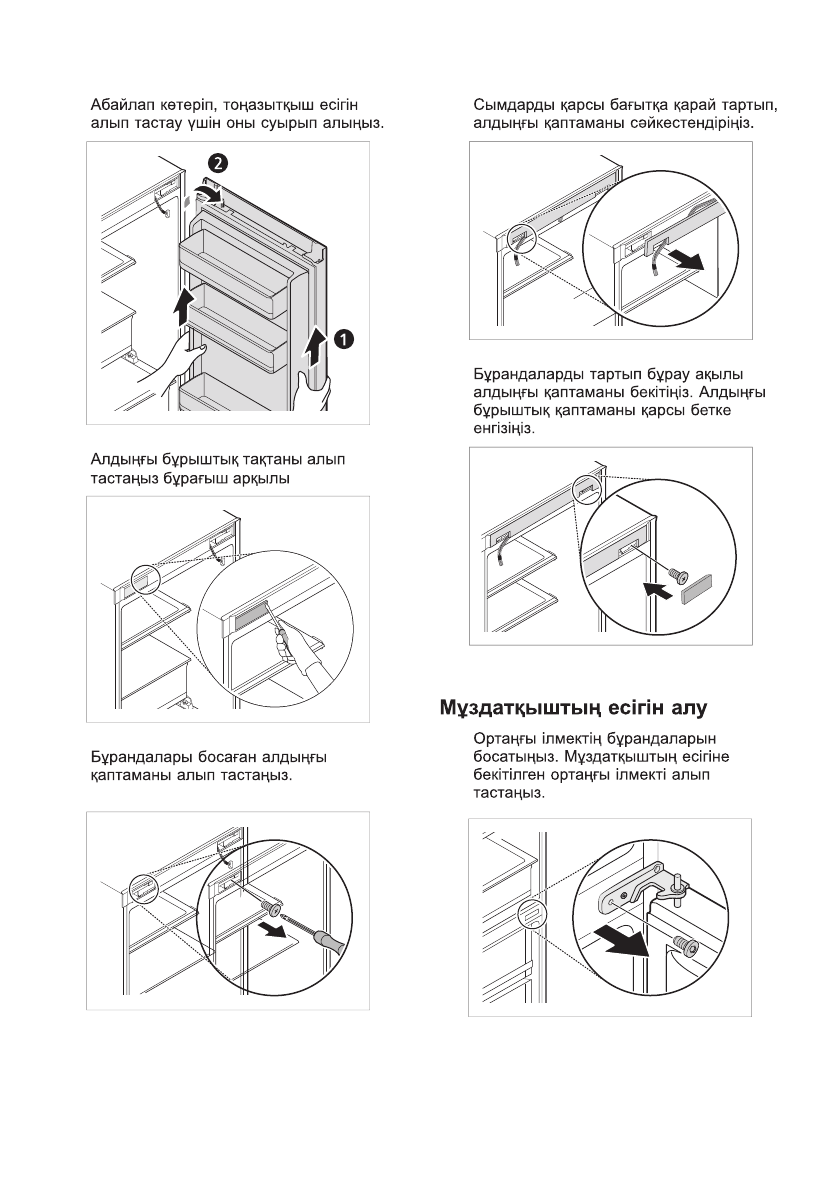 Абайлап көтеріп, тоңазытқыш есігін алып тастау үшін оны суырып алыңыз.

2

1

Алдыңғы бұрыштық тақтаны алып тастаңыз бұрағыш арқылы

Бұрандалары босаған алдыңғы қаптаманы алып тастаңыз.

Сымдарды қарсы бағытқа қарай тартып, алдыңғы қаптаманы сәйкестендіріңіз.

Бұрандаларды тартып бұрау ақылы алдыңғы қаптаманы бекітіңіз. Алдыңғы бұрыштық қаптаманы қарсы бетке енгізіңіз.

Мұздатқыштың есігін алу

Ортаңғы ілмектің бұрандаларын босатыңыз. Мұздатқыштың есігіне бекітілген ортаңғы ілмекті алып тастаңыз.