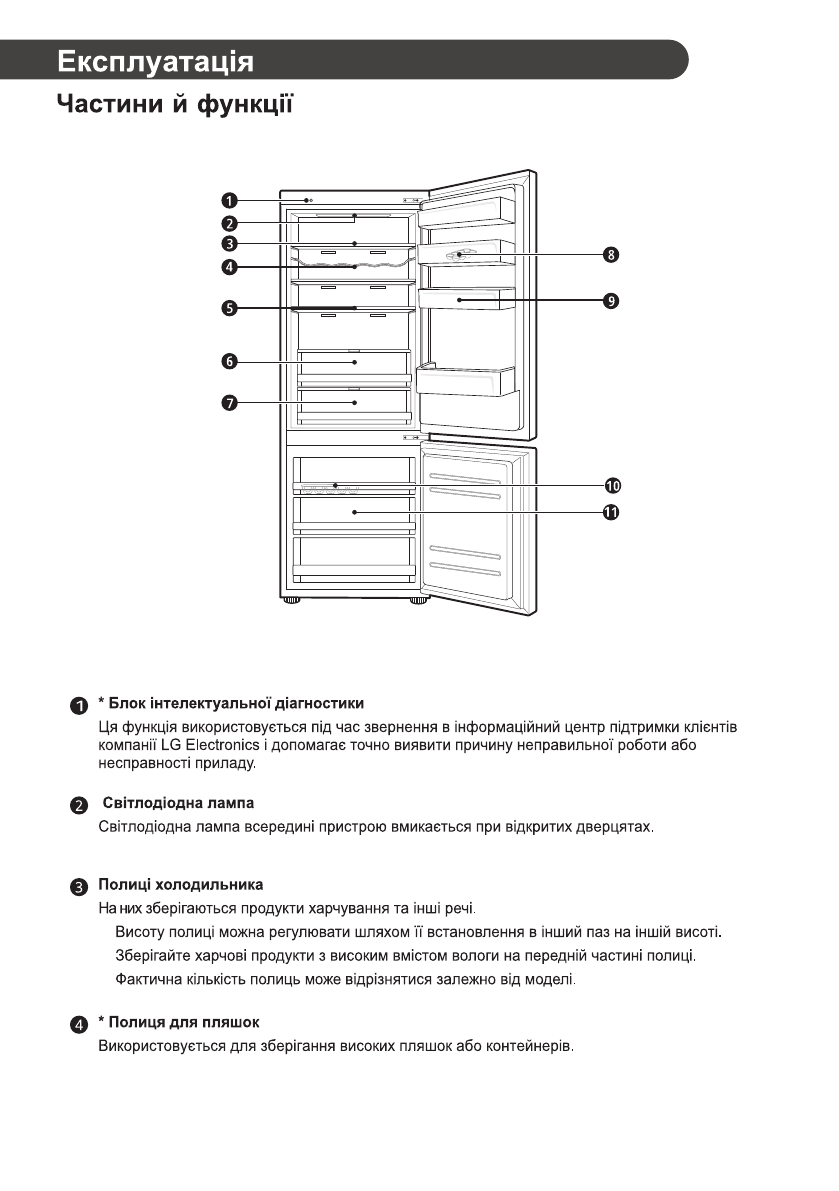 Експлуатація

Частини й функції

1
2
3
4
5
6
7
8
9
10
11

1 * Блок інтелектуальної діагностики
Ця функція використовується під час звернення в інформаційний центр підтримки клієнтів компанії LG Electronics і допомагає точно виявити причину неправильної роботи або несправності приладу.

2 Світлодіодна лампа
Світлодіодна лампа всередині пристрою вмикається при відкритих дверцятах.

3 Полиці холодильника
На них зберігаються продукти харчування та інші речі.
Висоту полиці можна регулювати шляхом її встановлення в інший паз на іншій висоті.
Зберігайте харчові продукти з високим вмістом вологи на передній частині полиці.
Фактична кількість полиць може відрізнятися залежно від моделі.

4 * Полиця для пляшок
Використовується для зберігання високих пляшок або контейнерів.