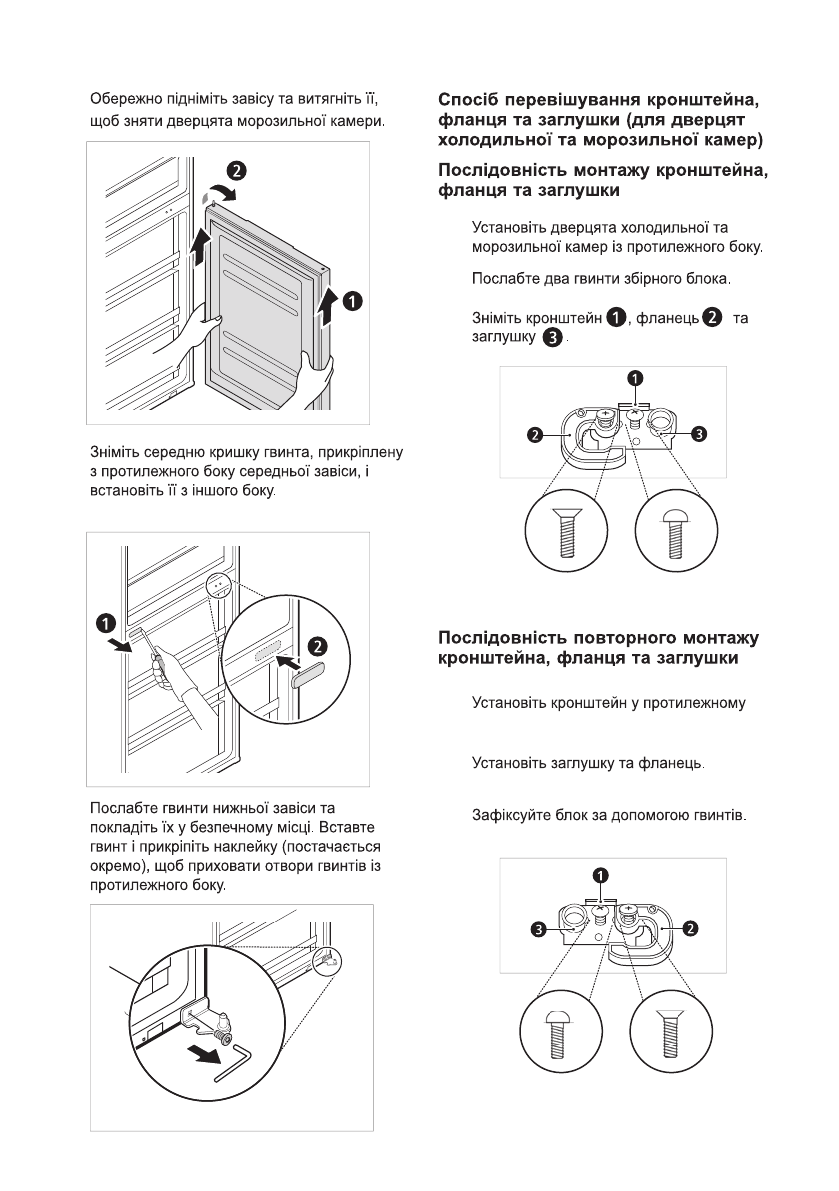 Обережно підніміть завісу та витягніть її, щоб зняти дверцята морозильної камери.

2

1

Зніміть середню кришку гвинта, прикріплену з протилежного боку середньої завіси, і встановіть її з іншого боку.

1

2

Послабте гвинти нижньої завіси та покладіть їх у безпечному місці. Вставте гвинт і прикріпіть наклейку (постачається окремо), щоб приховати отвори гвинтів із протилежного боку.

Спосіб перевішування кронштейна, фланця та заглушки (для дверцят холодильної та морозильної камер)

Послідовність монтажу кронштейна, фланця та заглушки

Установіть дверцята холодильної та морозильної камер із протилежного боку.

Послабте два гвинти збірного блока.

Зніміть кронштейн 1, фланець 2 та заглушку 3.

1

2

3

Послідовність повторного монтажу кронштейна, фланця та заглушки

Установіть кронштейн у протилежному

Установіть заглушку та фланець.

Зафіксуйте блок за допомогою гвинтів.

1

3

2