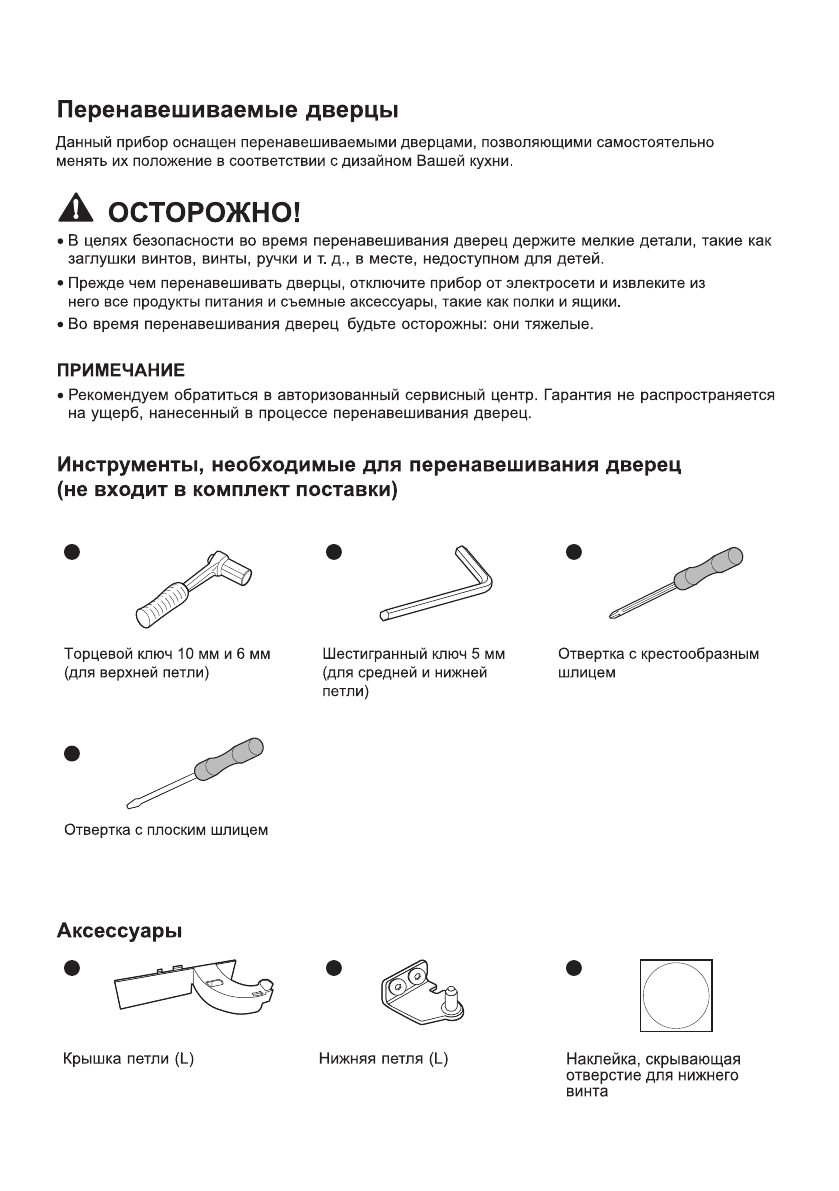 Перенавешиваемые дверцы

Данный прибор оснащен перенавешиваемыми дверцами, позволяющими самостоятельно менять их положение в соответствии с дизайном Вашей кухни.

ОСТОРОЖНО!

• В целях безопасности во время перенавешивания дверец держите мелкие детали, такие как заглушки винтов, винты, ручки и т. д., в месте, недоступном для детей.

• Прежде чем перенавешивать дверцы, отключите прибор от электросети и извлеките из него все продукты питания и съемные аксессуары, такие как полки и ящики.

• Во время перенавешивания дверец будьте осторожны: они тяжелые.

ПРИМЕЧАНИЕ

• Рекомендуем обратиться в авторизованный сервисный центр. Гарантия не распространяется на ущерб, нанесенный в процессе перенавешивания дверец.

Инструменты, необходимые для перенавешивания дверец (не входит в комплект поставки)

Торцевой ключ 10 мм и 6 мм (для верхней петли)

Шестигранный ключ 5 мм (для средней и нижней петли)

Отвертка с крестообразным шлицем

Отвертка с плоским шлицем

Аксессуары

Крышка петли (L)

Нижняя петля (L)

Наклейка, скрывающая отверстие для нижнего винта