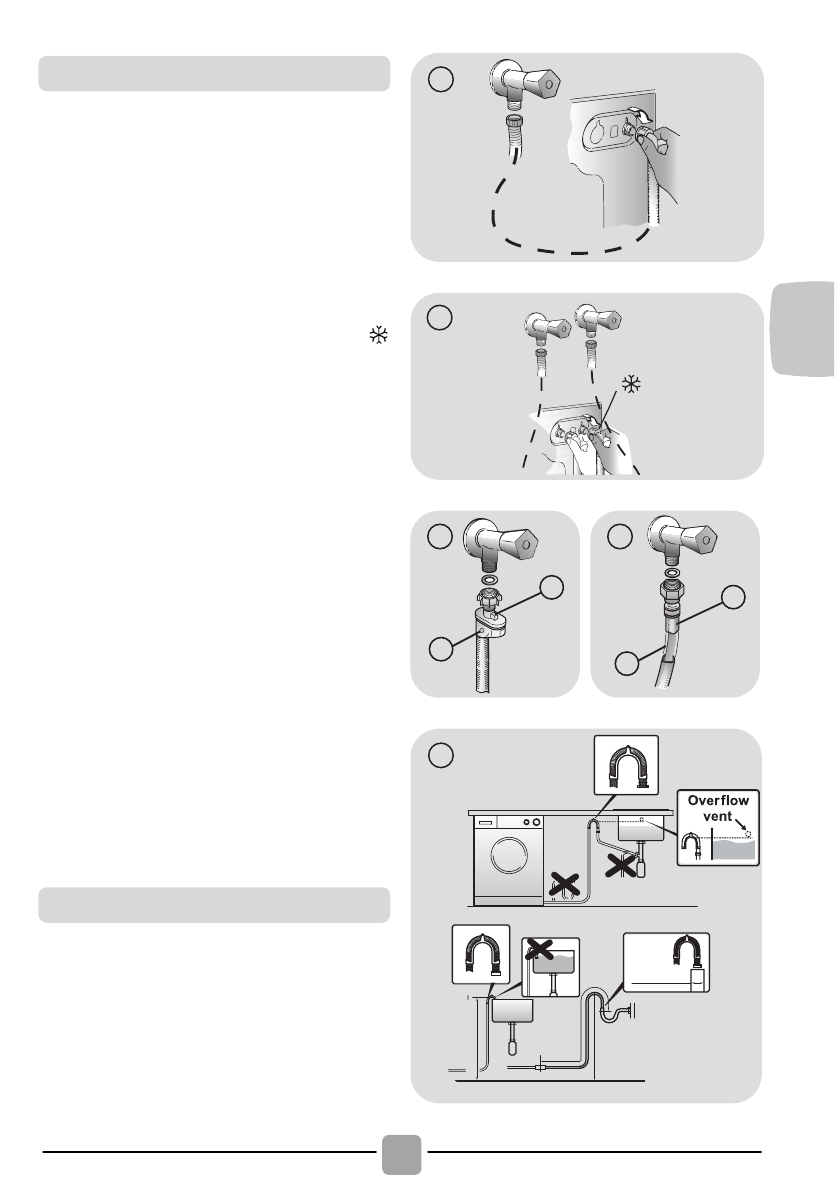 Overflow vent