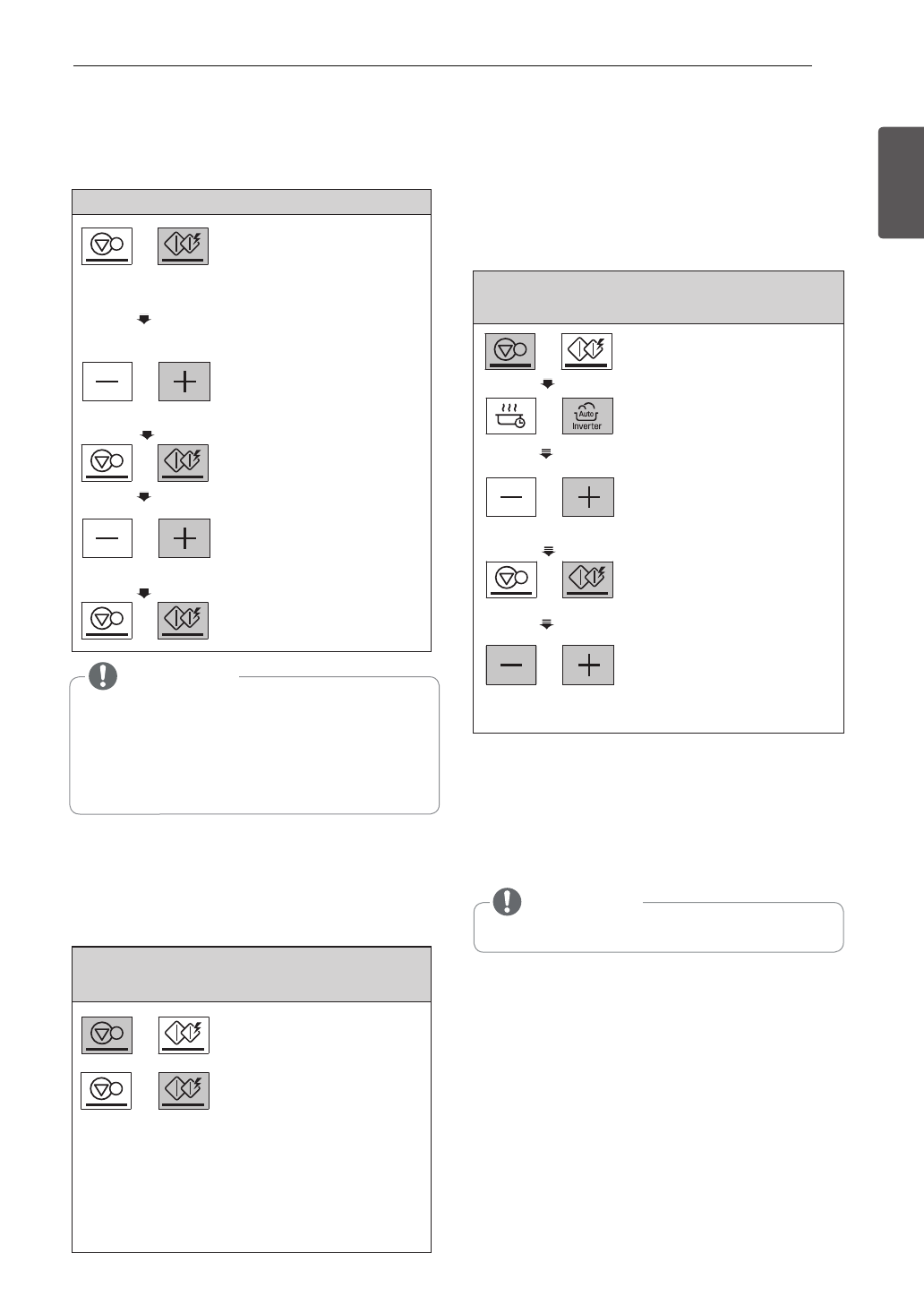 Auto
Inverter