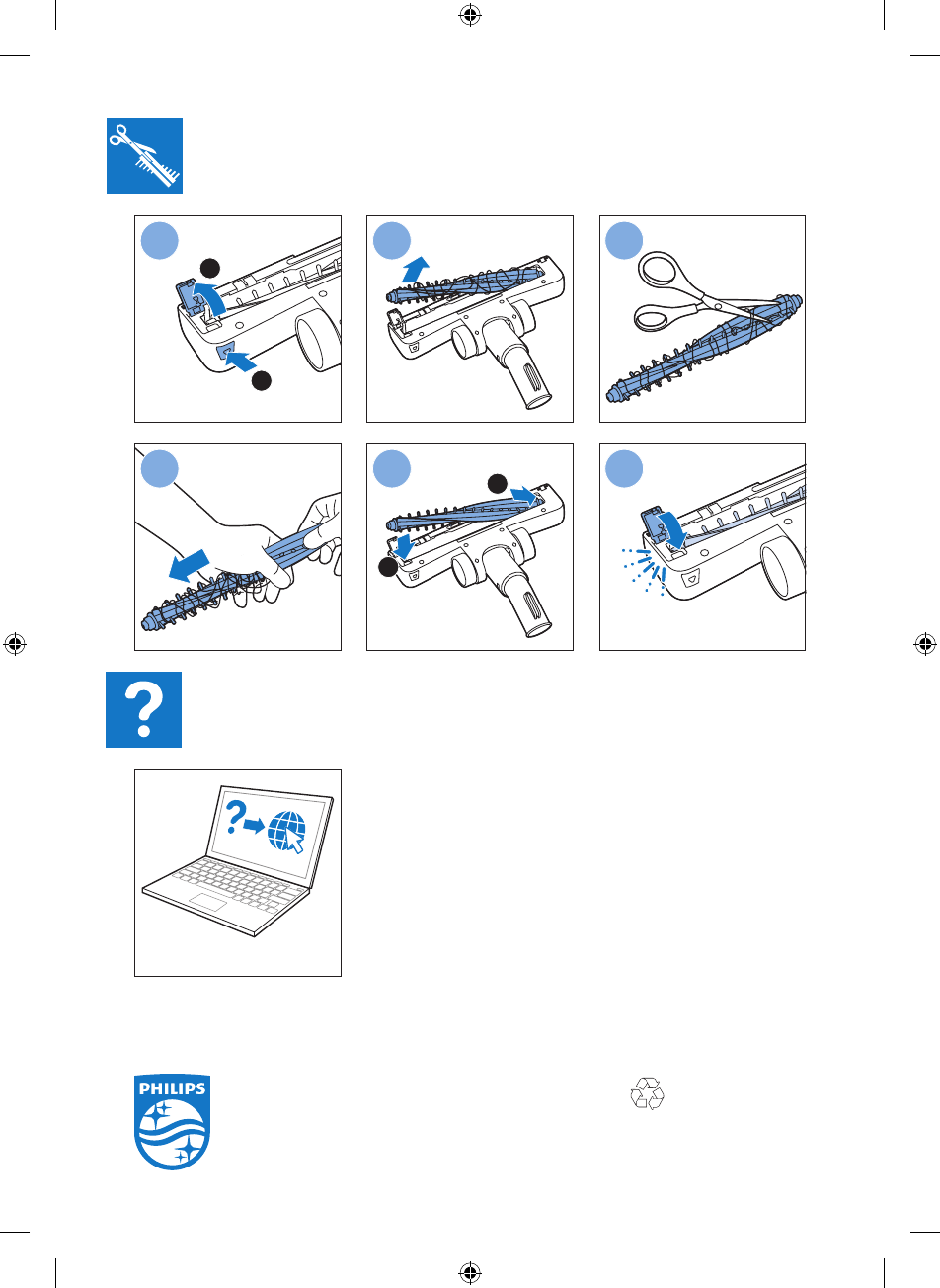 PHILIPS