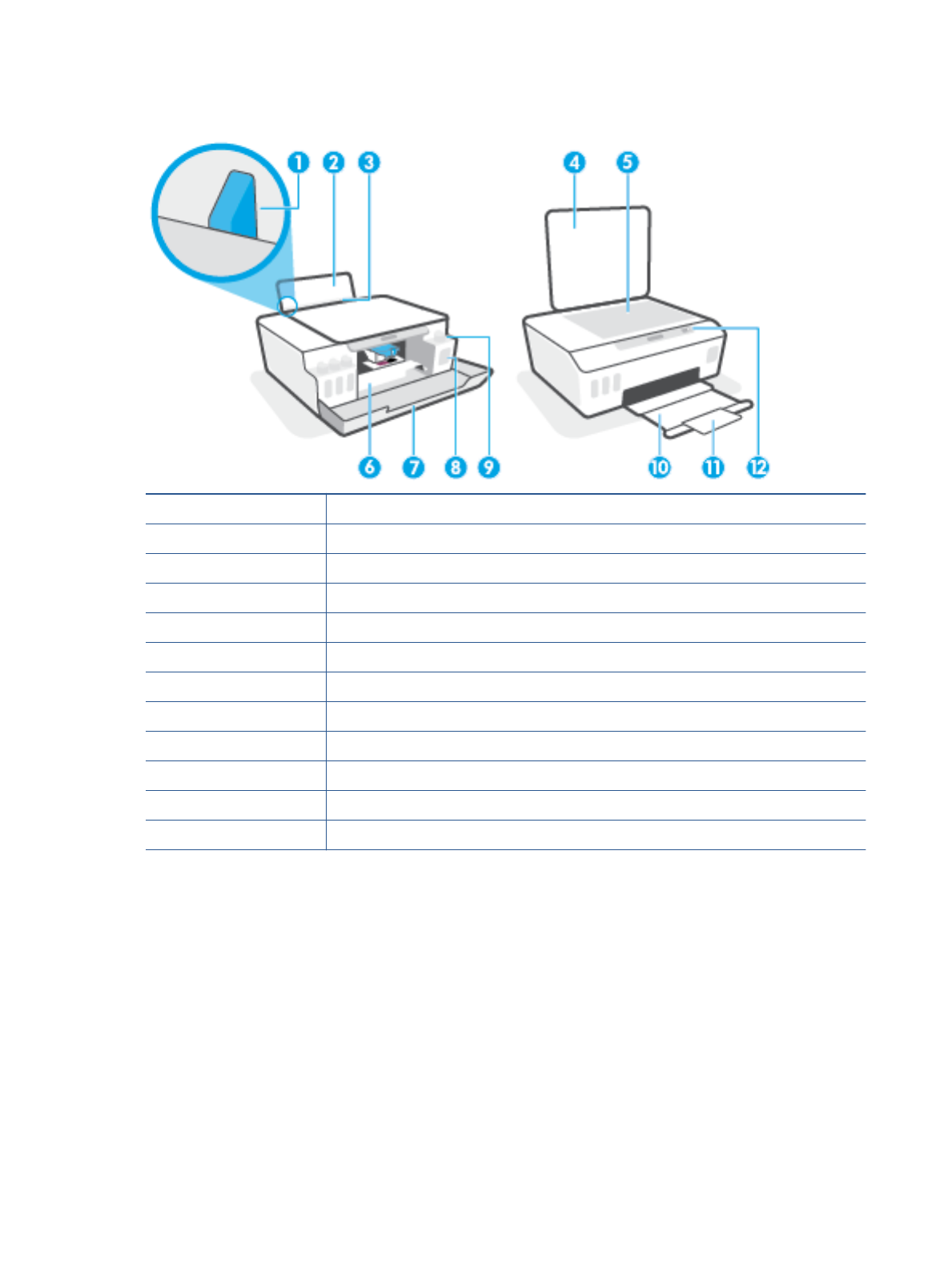 1 2 3 4 5

6 7 8 9 10 11 12