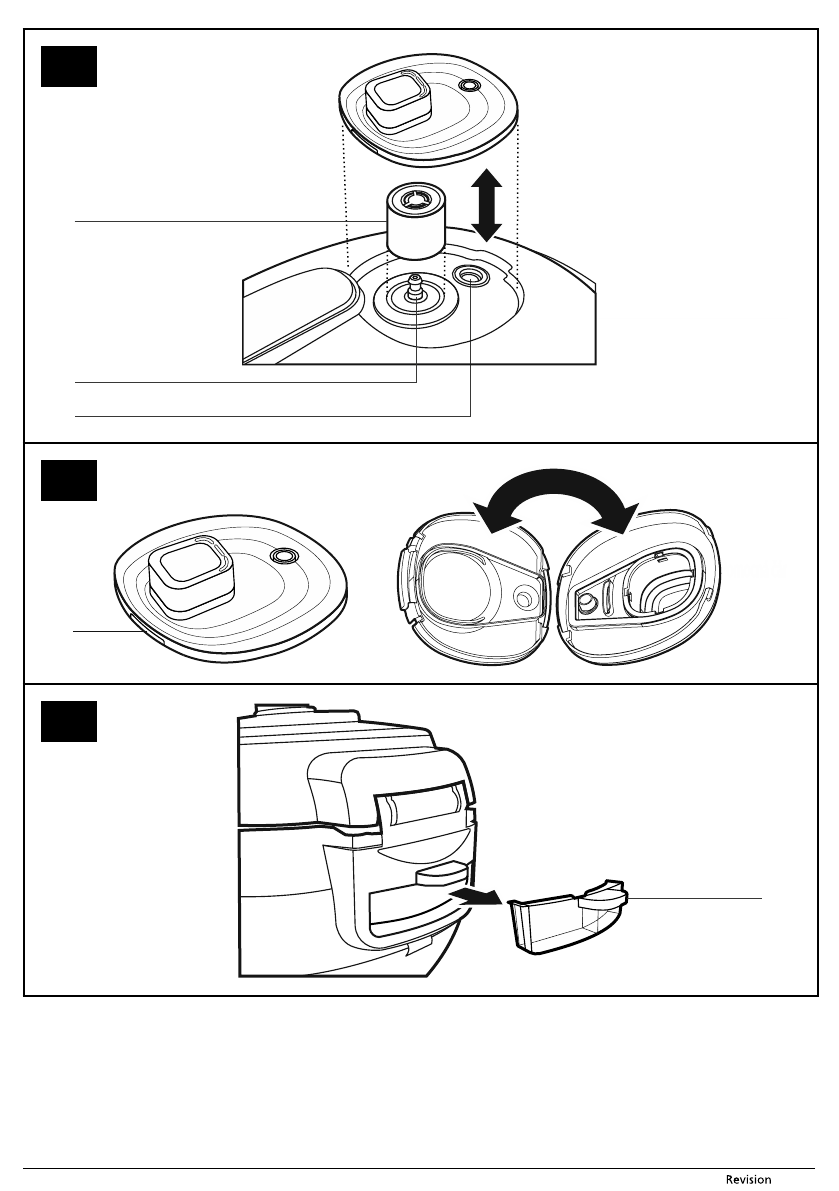 Revision