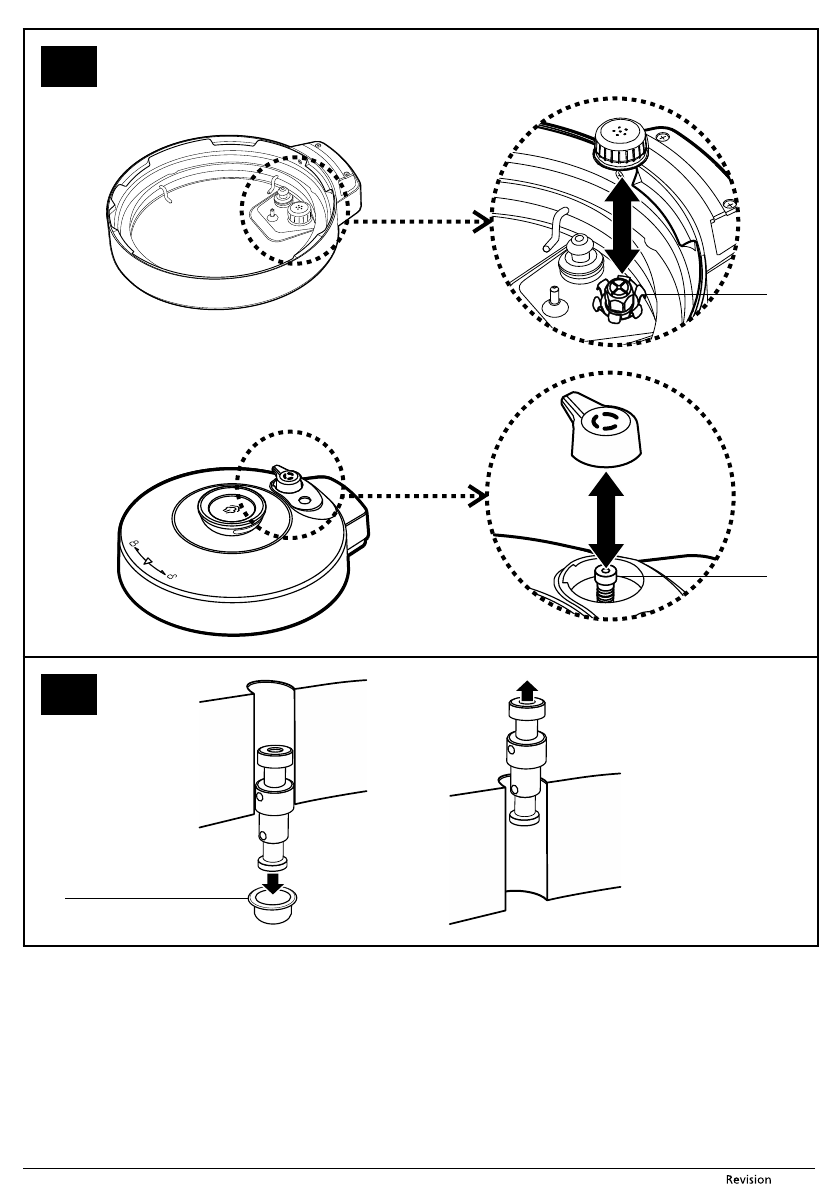 Revision