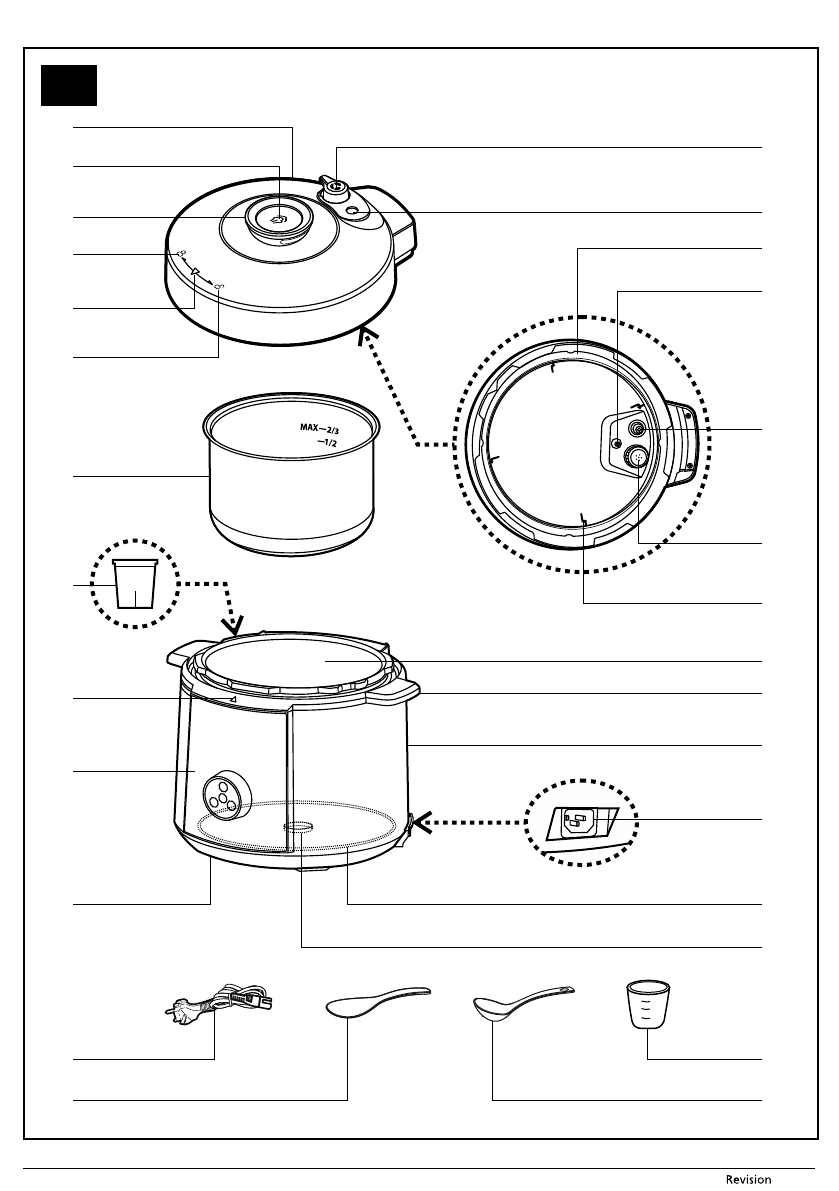 MAX—2/3
—1/2

Revision