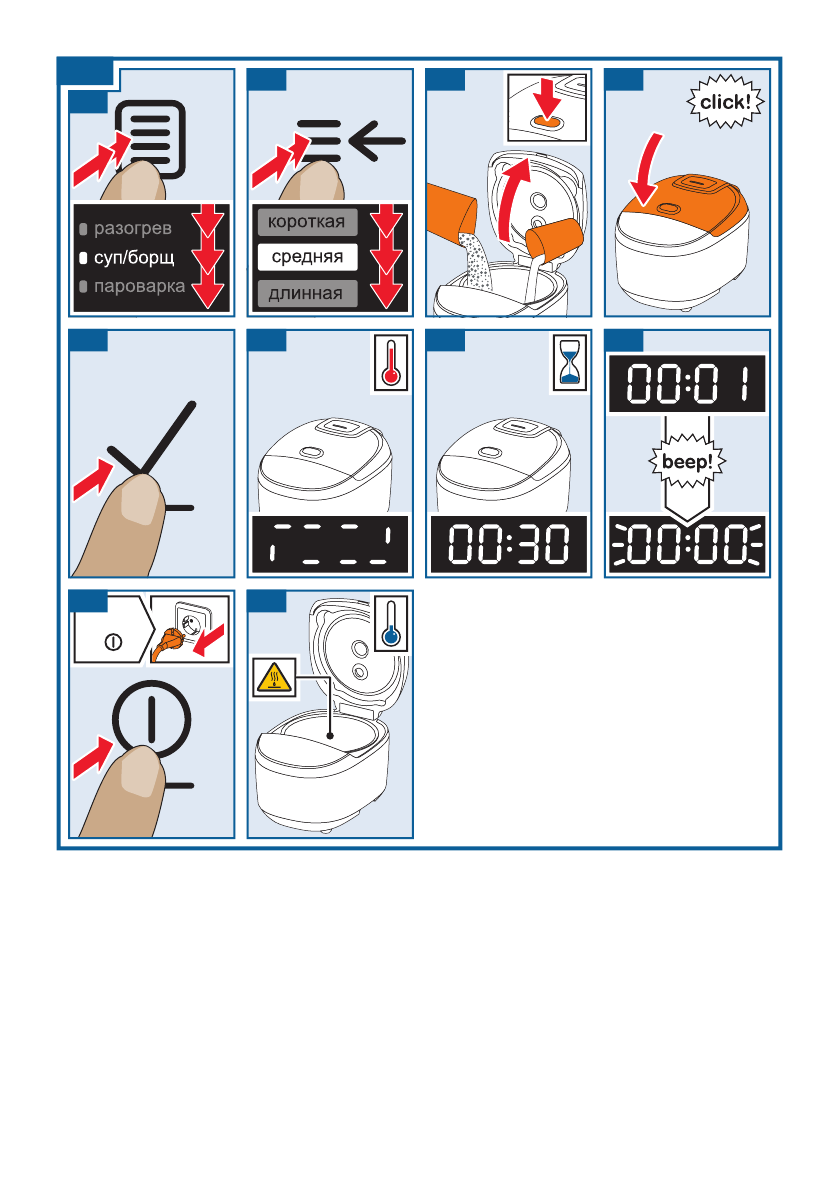 разогрев
суп/борщ
пароварка

короткая
средняя
длинная

click!

00:30

00:01
beep!
00:00