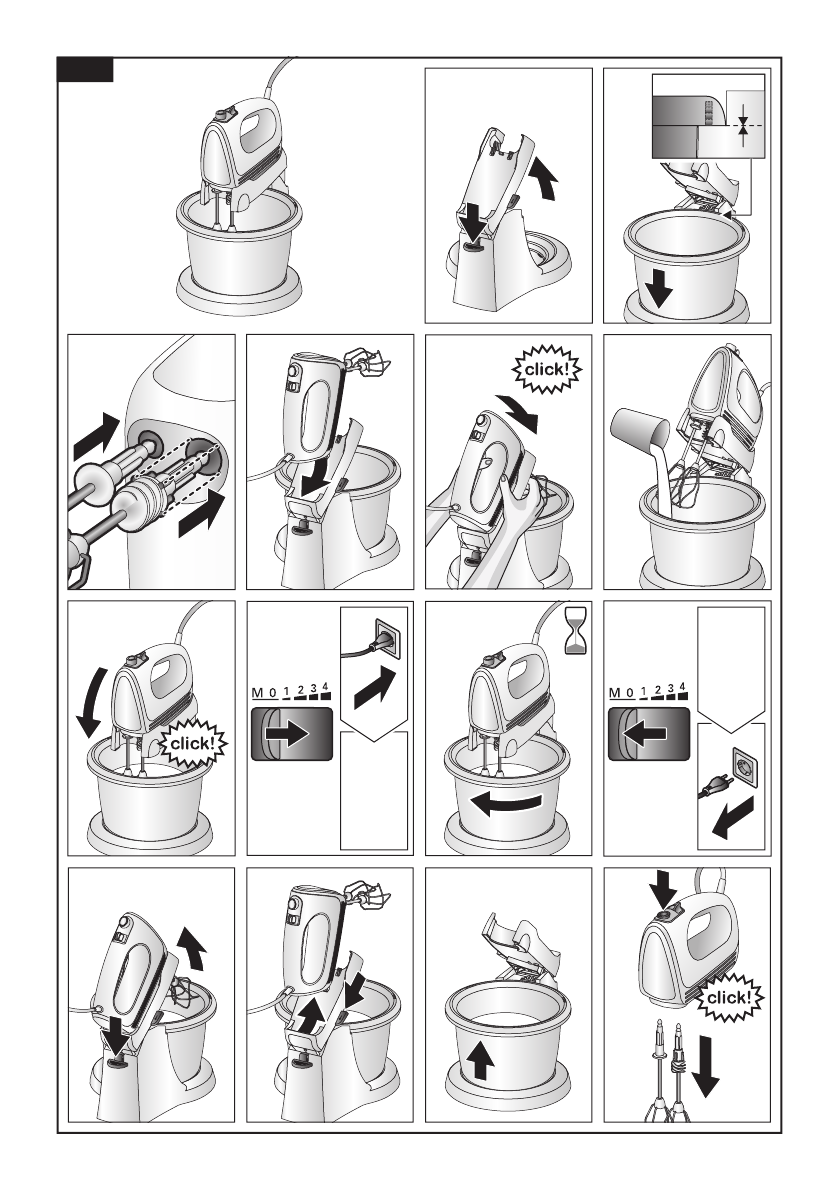 click!

click!

M 0 1 2 3 4

M 0 1 2 3 4

click!