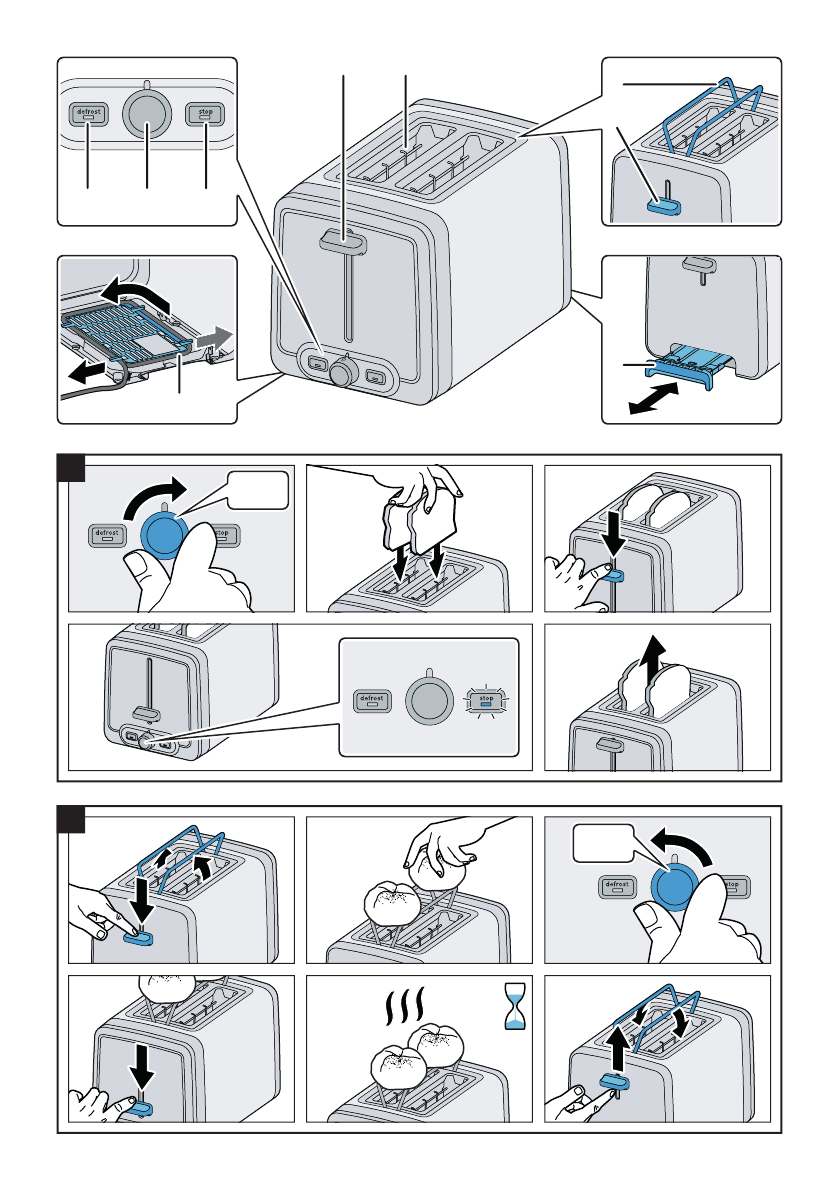 defrost
stop
defrost
stop
defrost
stop
defrost
stop