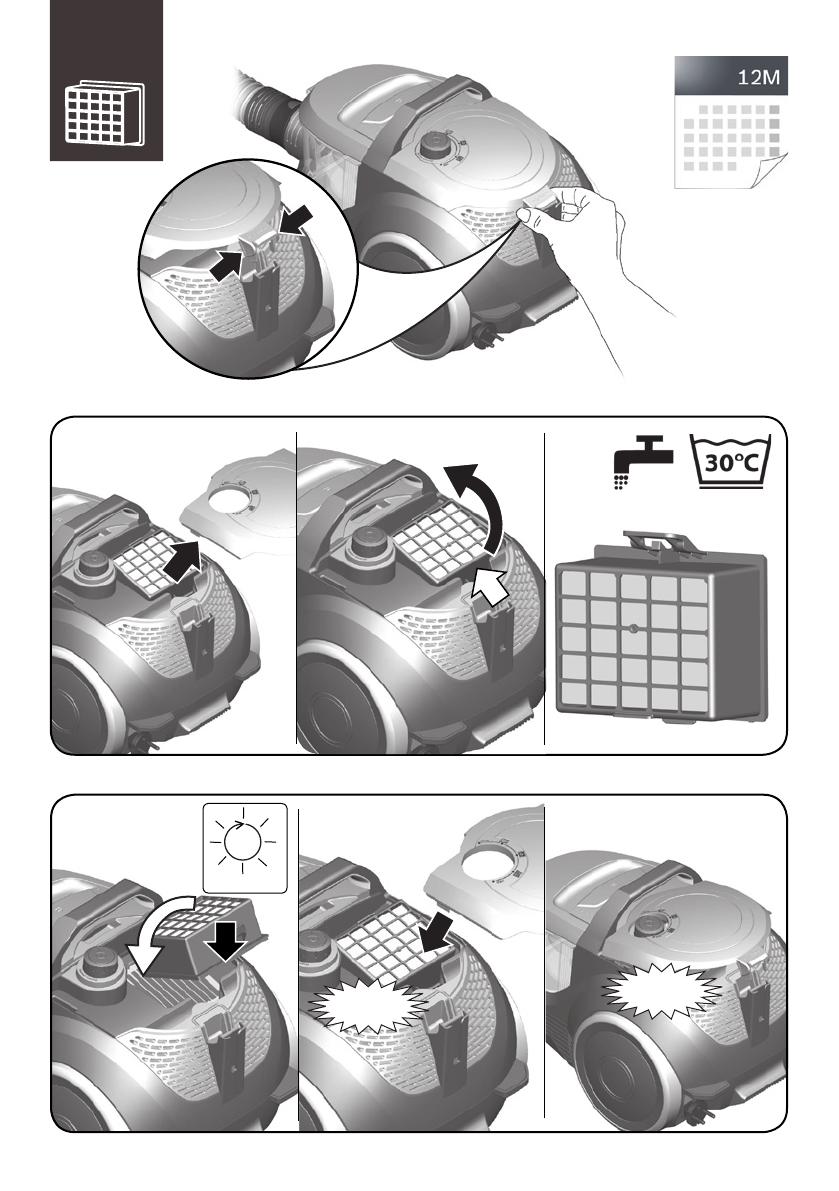 12M

30°C