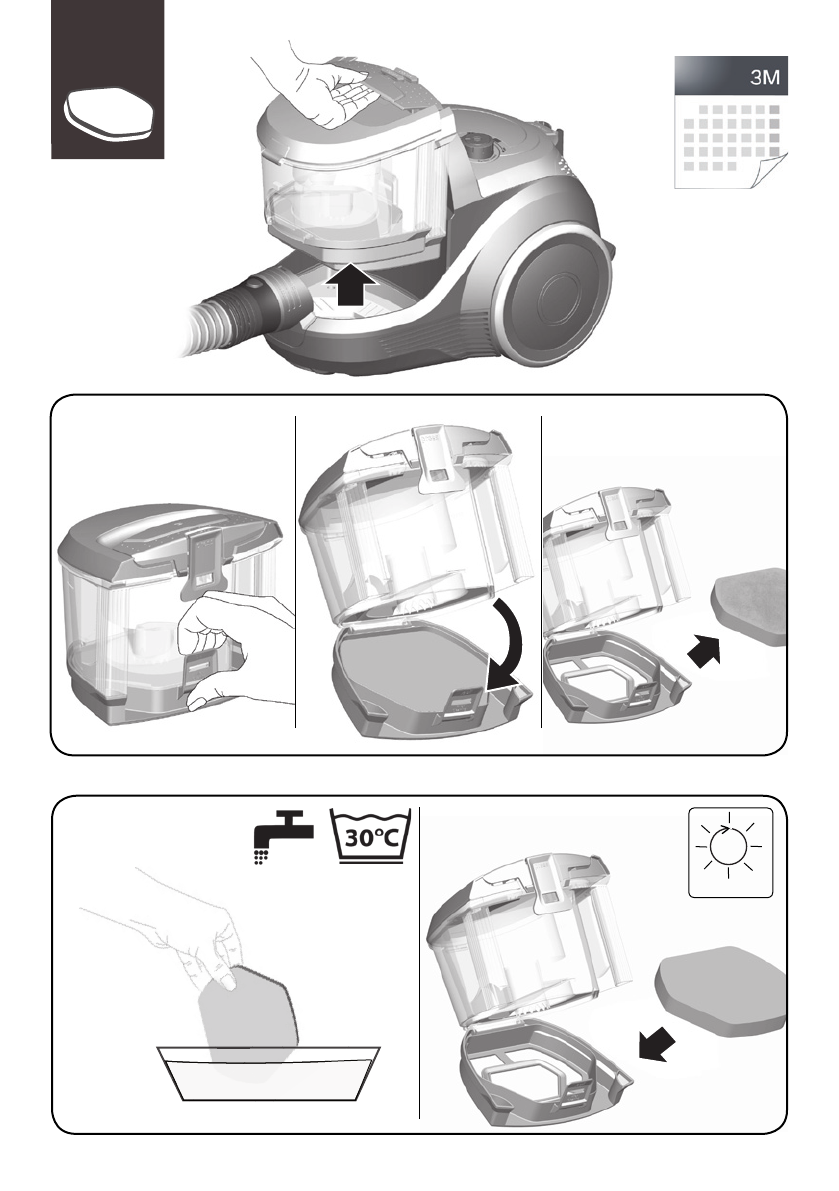 3M

30°C