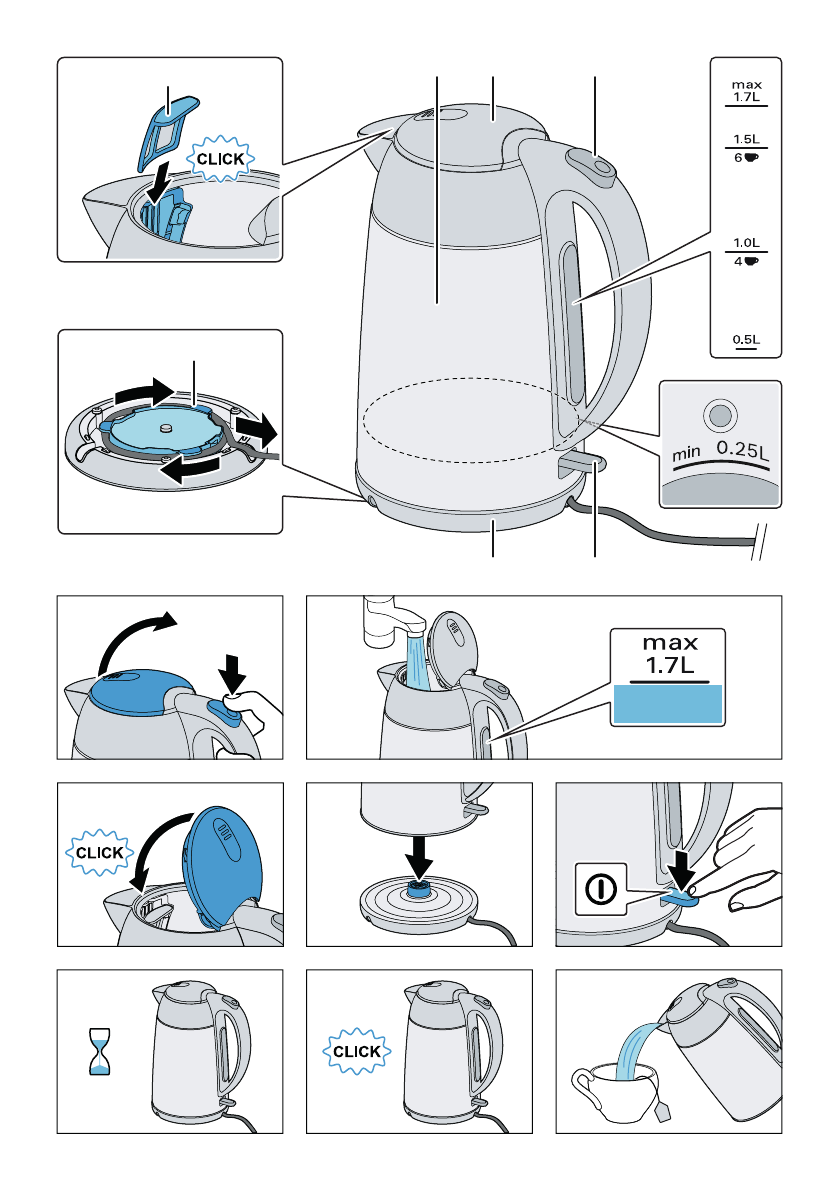 CLICK

max
1.7L

1.5L
6

1.0L
4

0.5L

min 0.25L

max
1.7L

CLICK

CLICK