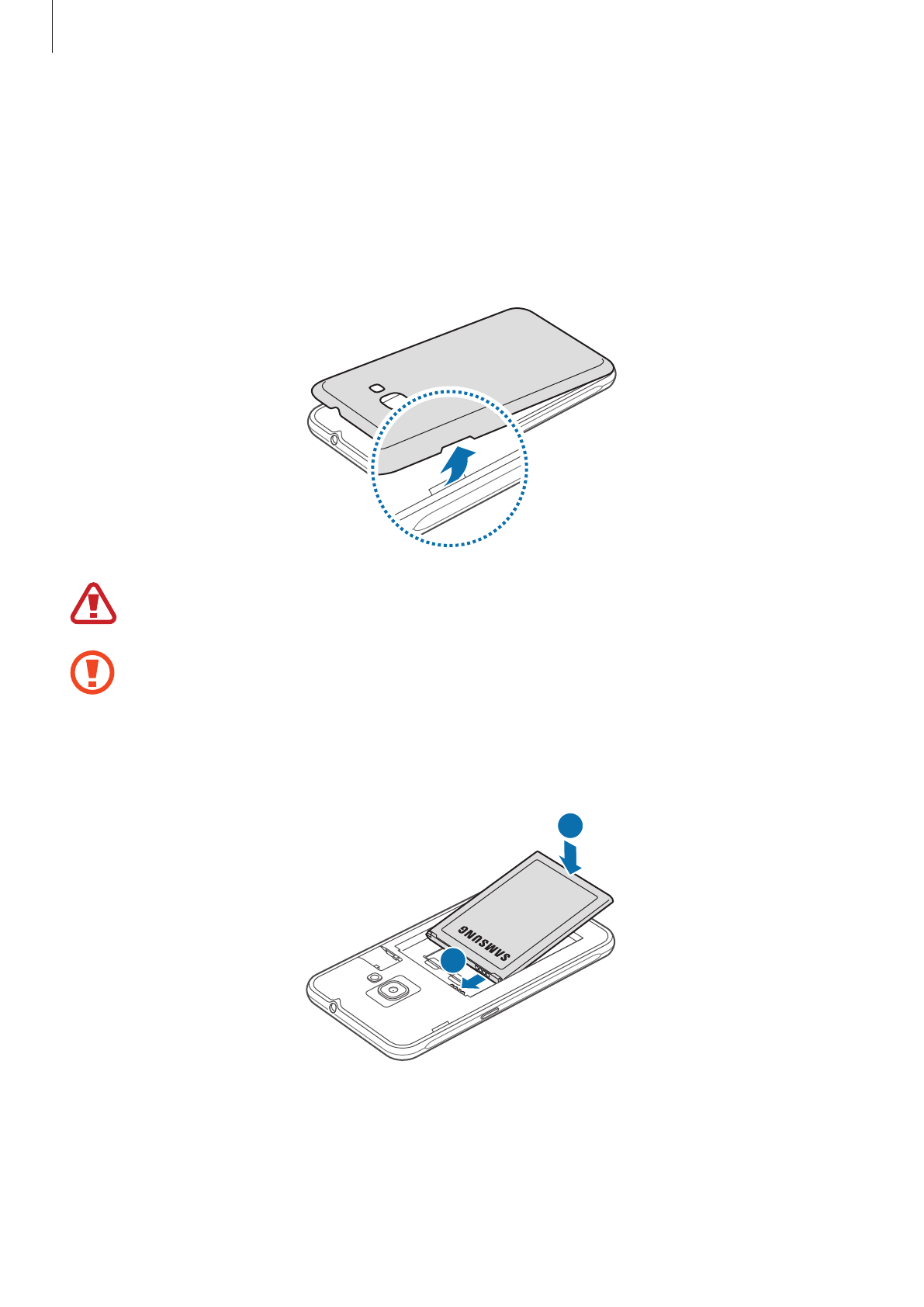 SAMSUNG