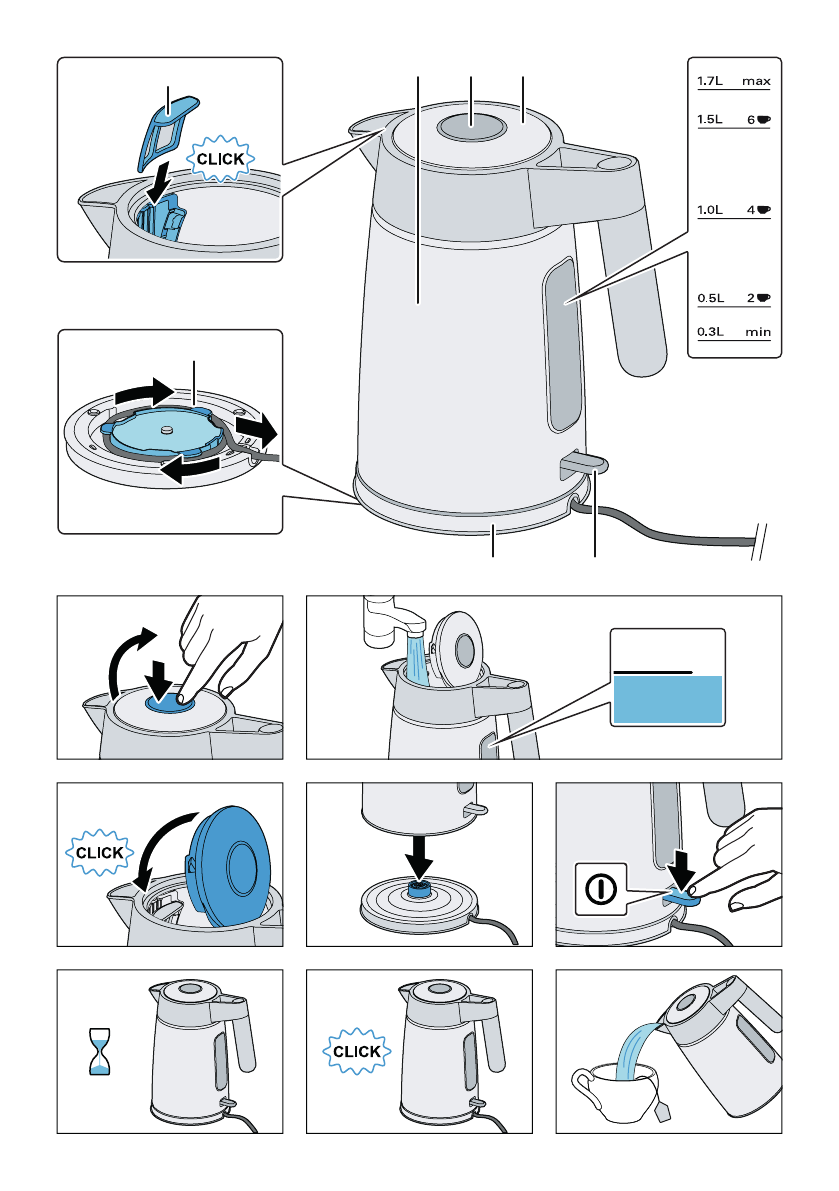 CLICK

1.7L max
1.5L 6
1.0L 4
0.5L 2
0.3L min

CLICK

CLICK