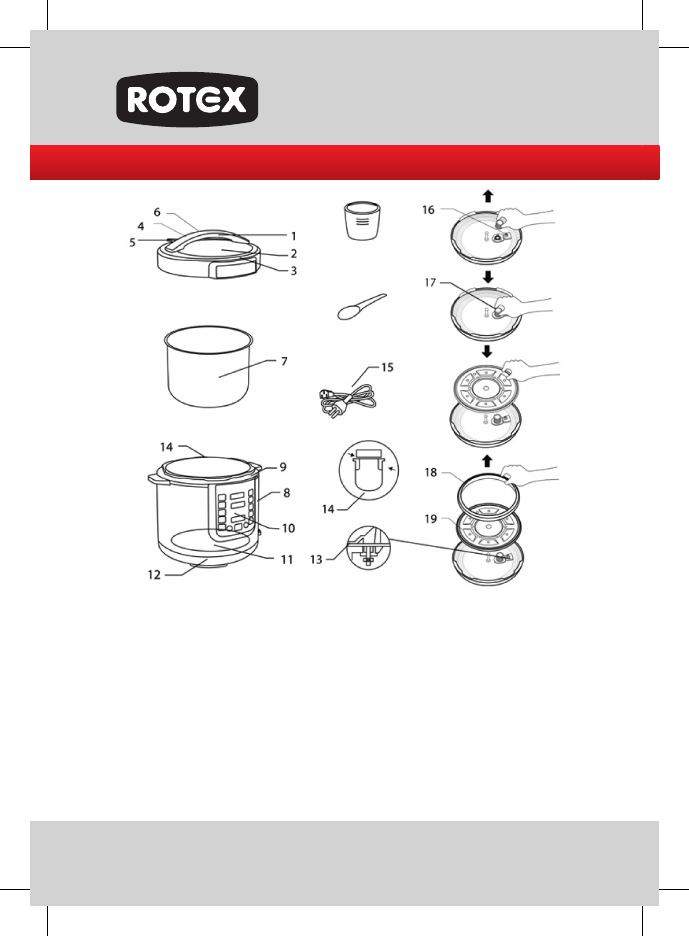 ROTEX

6
4
5
1
2
3
7
14
9
8
10
11
12
15
14
13
16
17
18
19