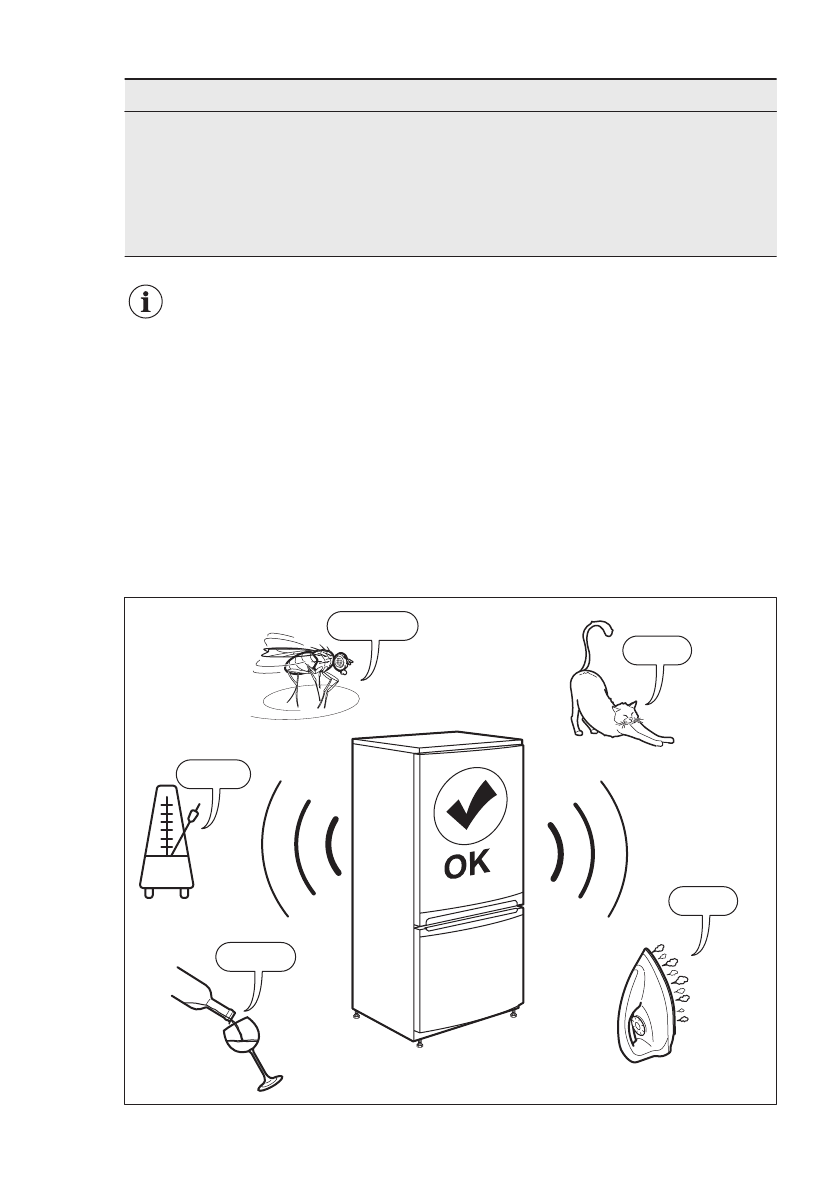 OK